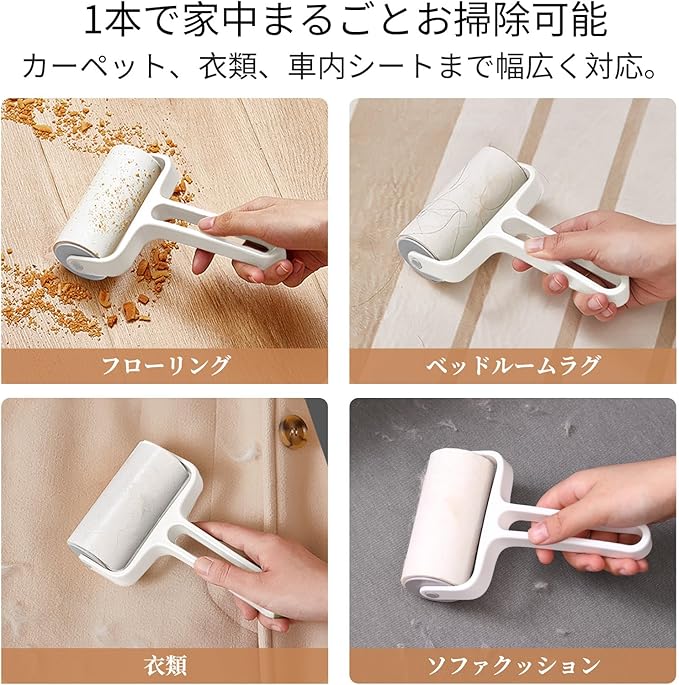 1本で家中まるごとお掃除可能
カーペット、衣類、車内シートまで幅広く対応。

フローリング

ベッドルームラグ

衣類

ソファクッション