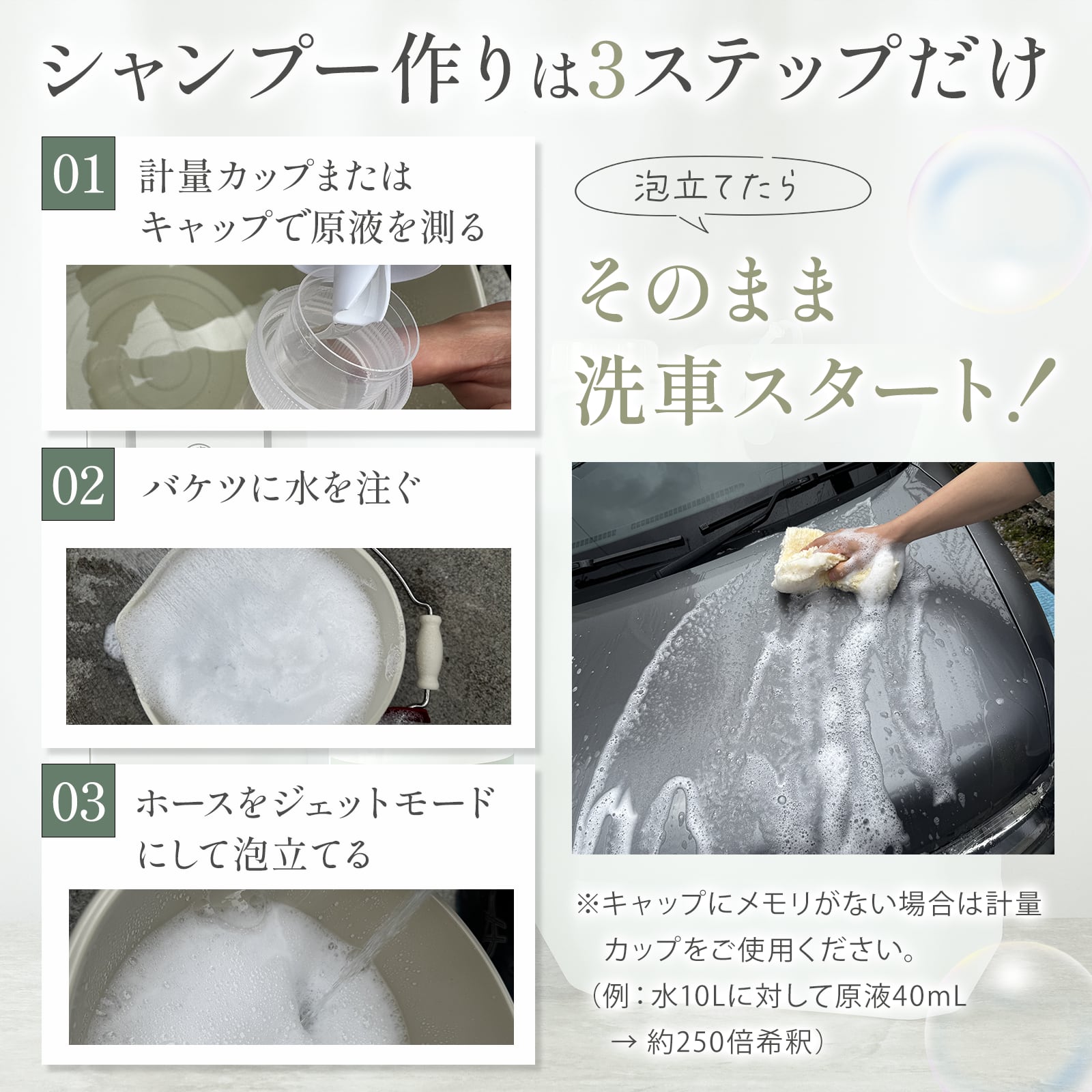 シャンプー作りは3ステップだけ

01 計量カップまたはキャップで原液を測る

02 バケツに水を注ぐ

03 ホースをジェットモードにして泡立てる

泡立てたら

そのまま洗車スタート！

※キャップにメモリがない場合は計量カップをご使用ください。
（例：水10Lに対して原液40mL → 約250倍希釈）