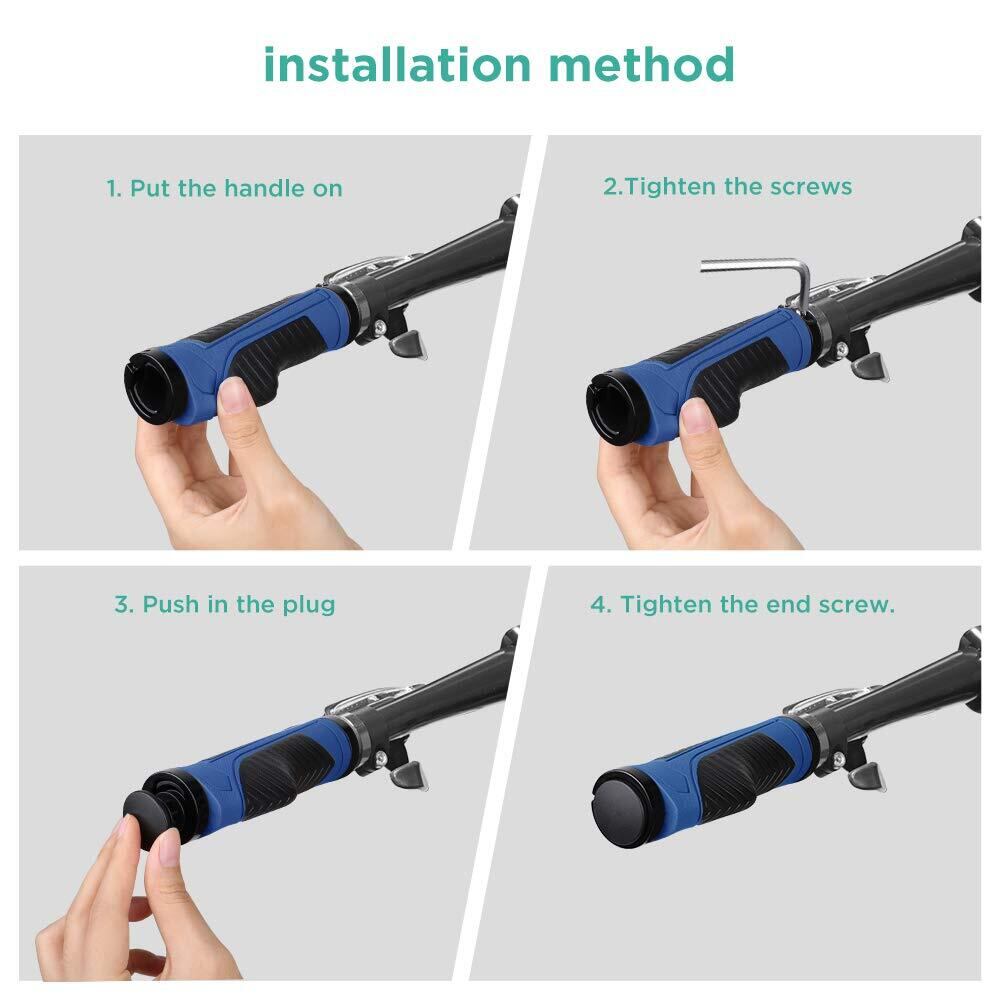 installation method

1. Put the handle on

2.Tighten the screws

3. Push in the plug

4. Tighten the end screw.