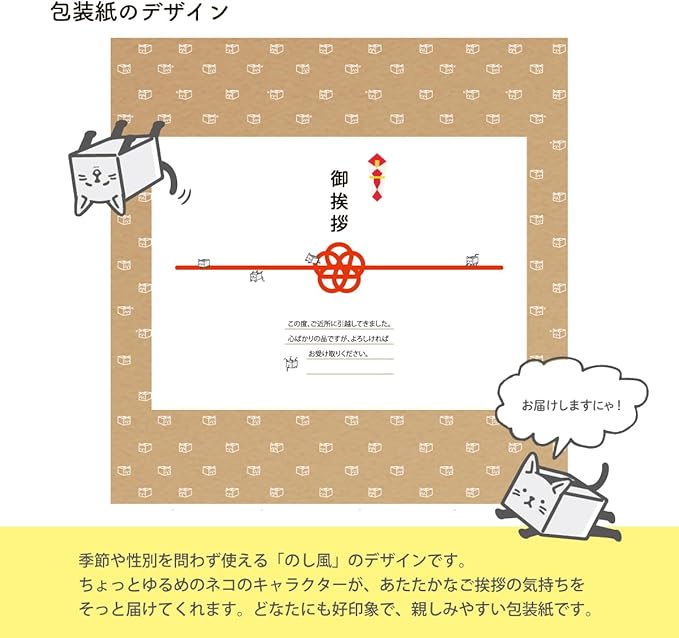 包装紙のデザイン

御挨拶

この度、ご近所に引越してきました。
心ばかりの品ですが、よろしければ
お受け取りください。

お届けしますにゃ！

季節や性別を問わず使える「のし風」のデザインです。
ちょっとゆるめのネコのキャラクターが、あたたかなご挨拶の気持ちを
そっと届けてくれます。どなたにも好印象で、親しみやすい包装紙です。