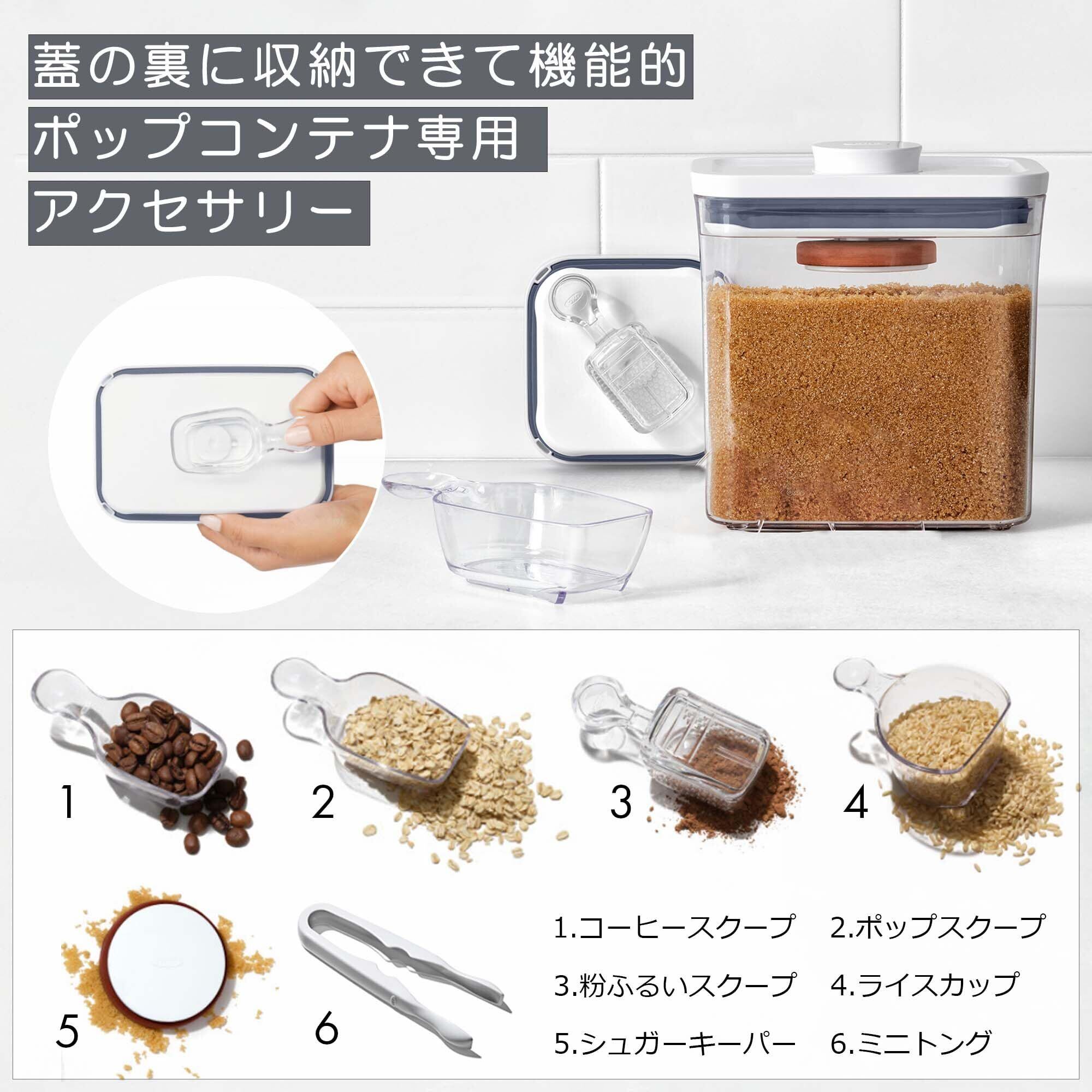 蓋の裏に収納できて機能的
ポップコンテナ専用
アクセサリー

1

2

3

4

5

6

1.コーヒースクープ
2.ポップスクープ
3.粉ふるいスクープ
4.ライスカップ
5.シュガーキーパー
6.ミニトング