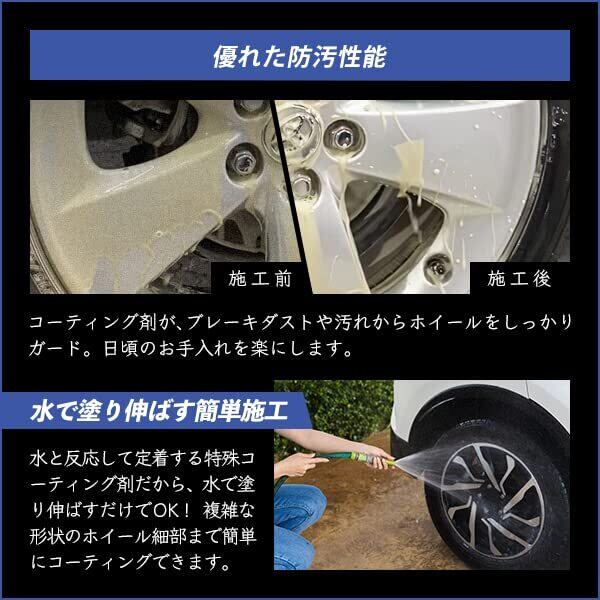 優れた防汚性能

施工前

施工後

コーティング剤が、ブレーキダストや汚れからホイールをしっかりガード。日頃のお手入れを楽にします。

水で塗り伸ばす簡単施工

水と反応して定着する特殊コーティング剤だから、水で塗り伸ばすだけでOK！ 複雑な形状のホイール細部まで簡単にコーティングできます。