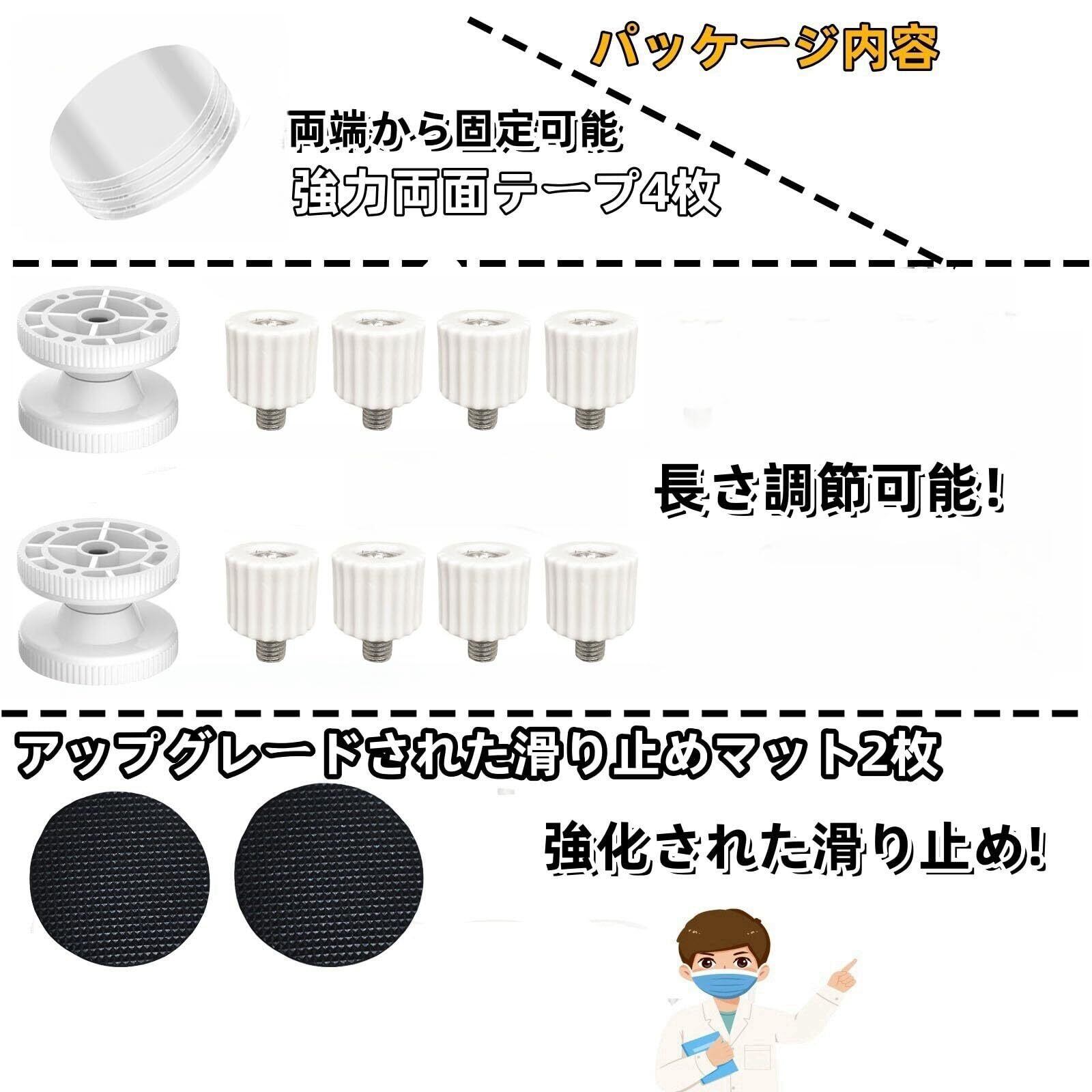 パッケージ内容

両端から固定可能
強力両面テープ4枚

長さ調節可能！

アップグレードされた滑り止めマット2枚

強化された滑り止め!