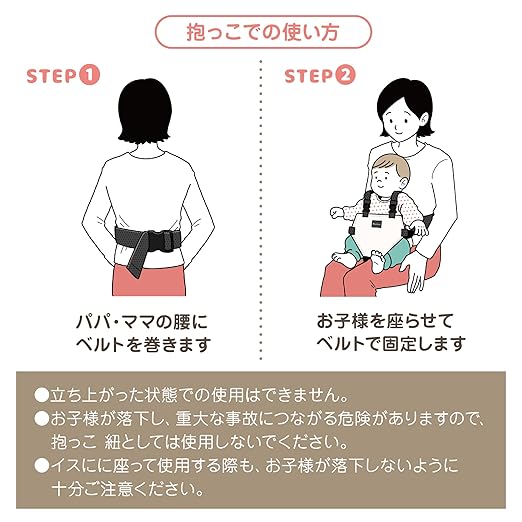 抱っこでの使い方

STEP 1

パパ・ママの腰に
ベルトを巻きます

STEP 2

お子様を座らせて
ベルトで固定します

●立ち上がった状態での使用はできません。
●お子様が落下し、重大な事故につながる危険がありますので、抱っこ 紐としては使用しないでください。
●イスにに座って使用する際も、お子様が落下しないように十分ご注意ください。