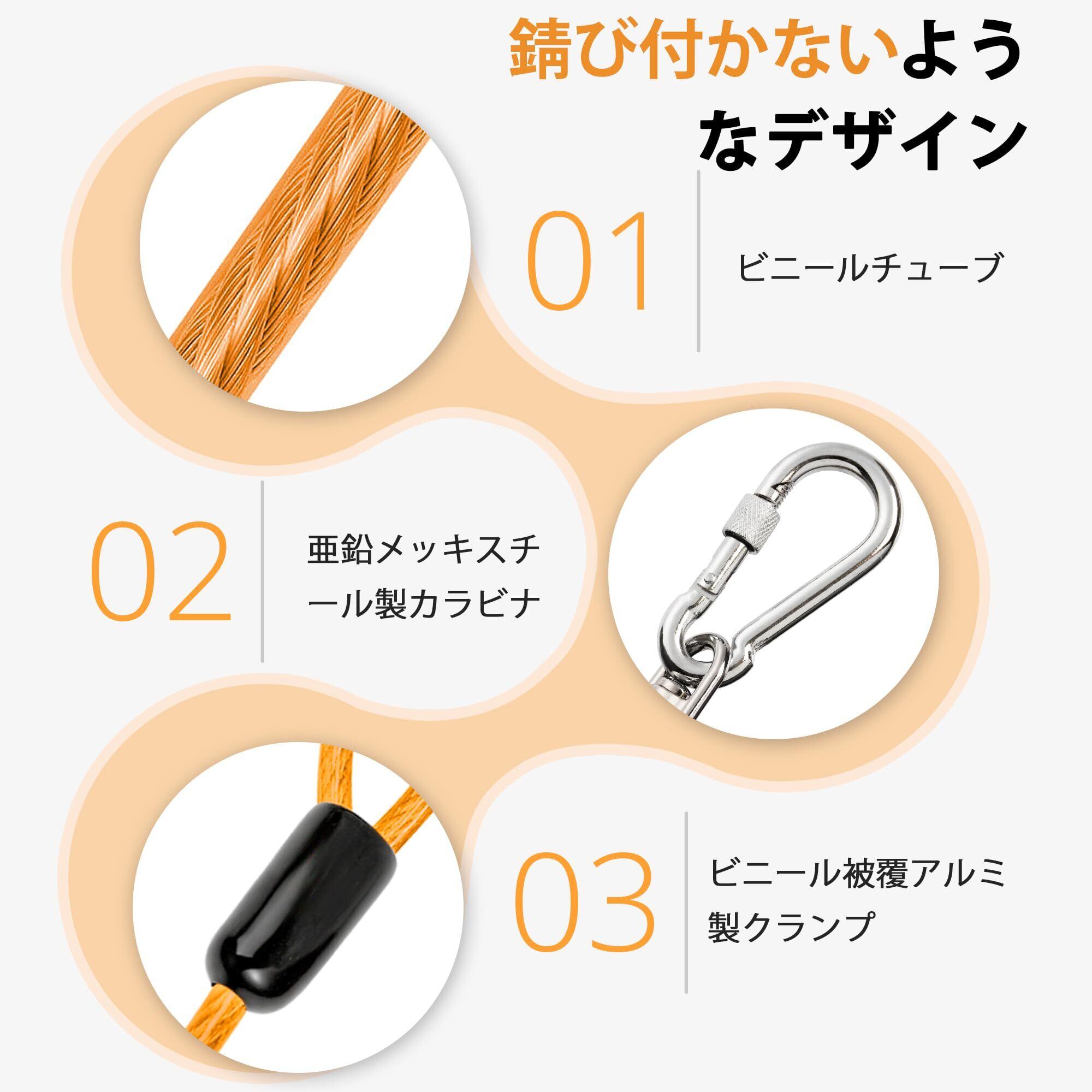 錆び付かないようなデザイン

01

ビニールチューブ

02

亜鉛メッキスチール製カラビナ

03

ビニール被覆アルミ製クランプ