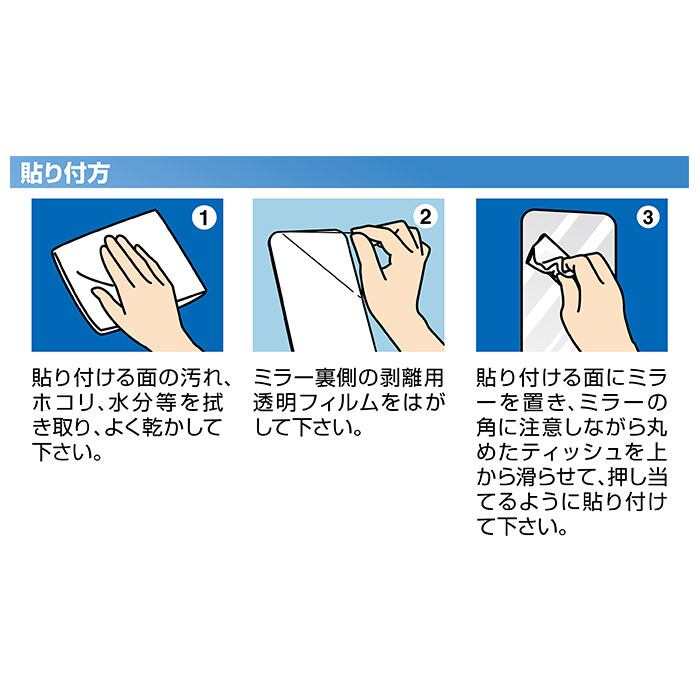 貼り付方

1

貼り付ける面の汚れ、ホコリ、水分等を拭き取り、よく乾かして下さい。

2

ミラー裏側の剥離用透明フィルムをはがして下さい。

3

貼り付ける面にミラーを置き、ミラーの角に注意しながら丸めたティッシュを上から滑らせて、押し当てるように貼り付けて下さい。