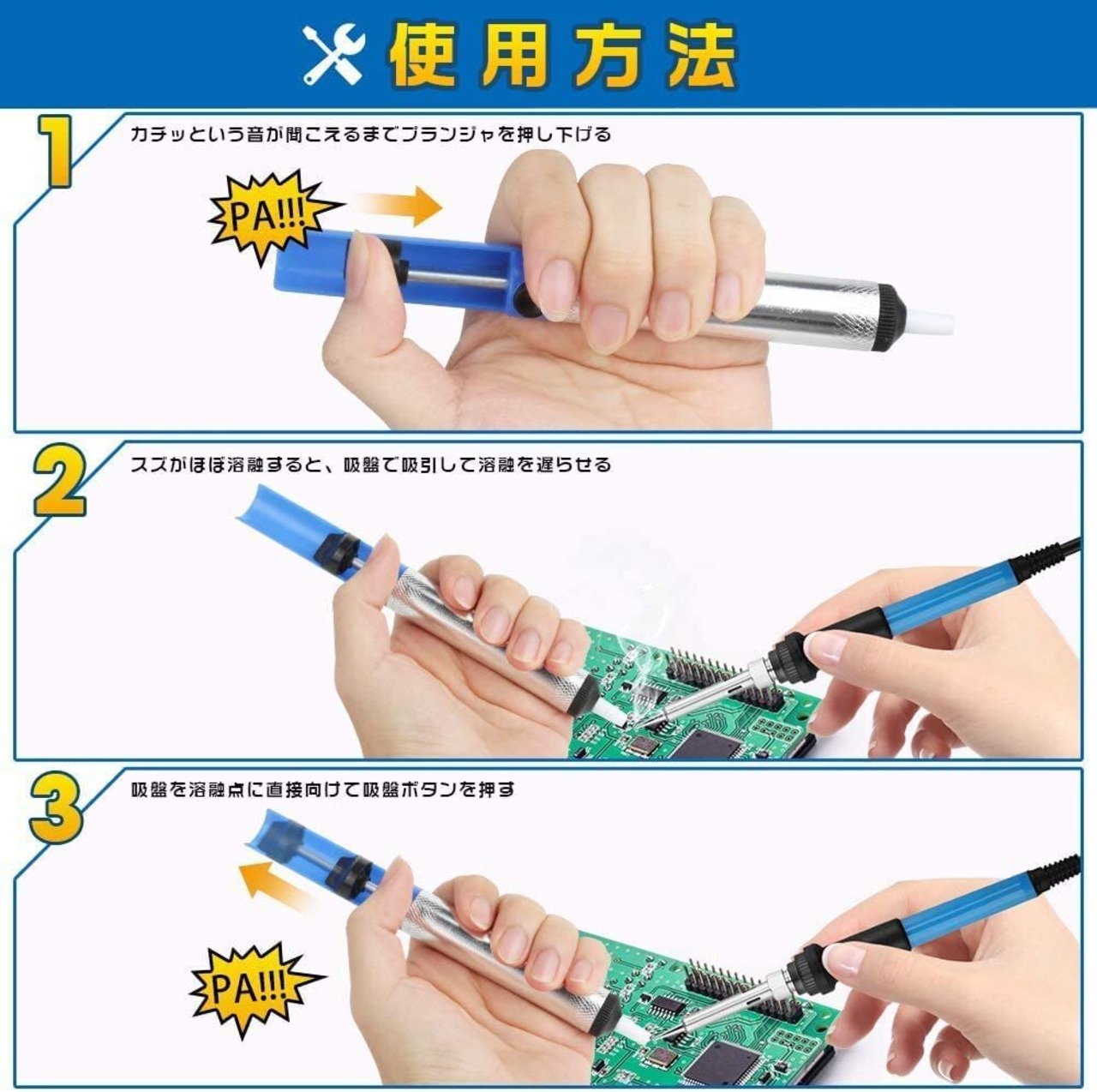 使用方法

1
カチッという音が聞こえるまでプランジャを押し下げる
PA!!!

2
スズがほぼ溶融すると、吸盤で吸引して溶融を遅らせる

3
吸盤を溶融点に直接向けて吸盤ボタンを押す
PA!!!