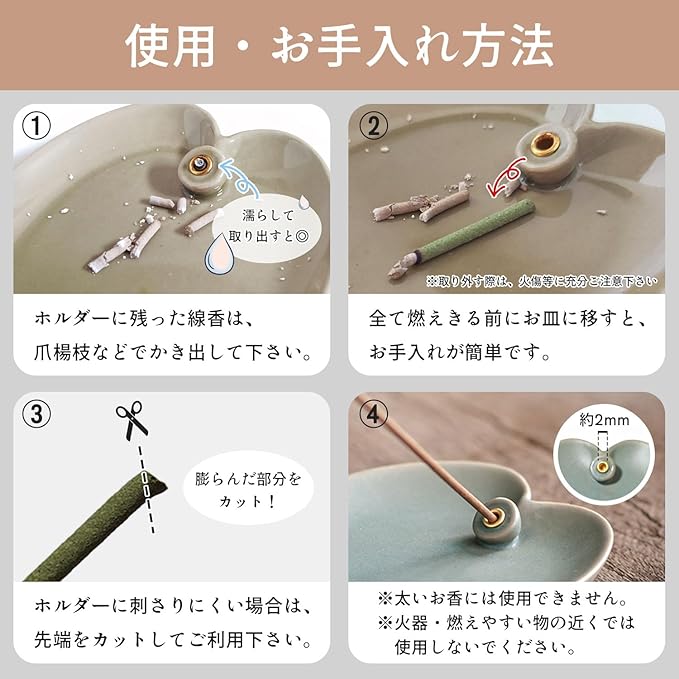 使用・お手入れ方法

①

濡らして取り出すと◎

ホルダーに残った線香は、爪楊枝などでかき出して下さい。

②

※取り外す際は、火傷等に充分ご注意下さい

全て燃えきる前にお皿に移すと、お手入れが簡単です。

③

膨らんだ部分をカット！

ホルダーに刺さりにくい場合は、先端をカットしてご利用下さい。

④

約2mm

※太いお香には使用できません。
※火器・燃えやすい物の近くでは使用しないでください。