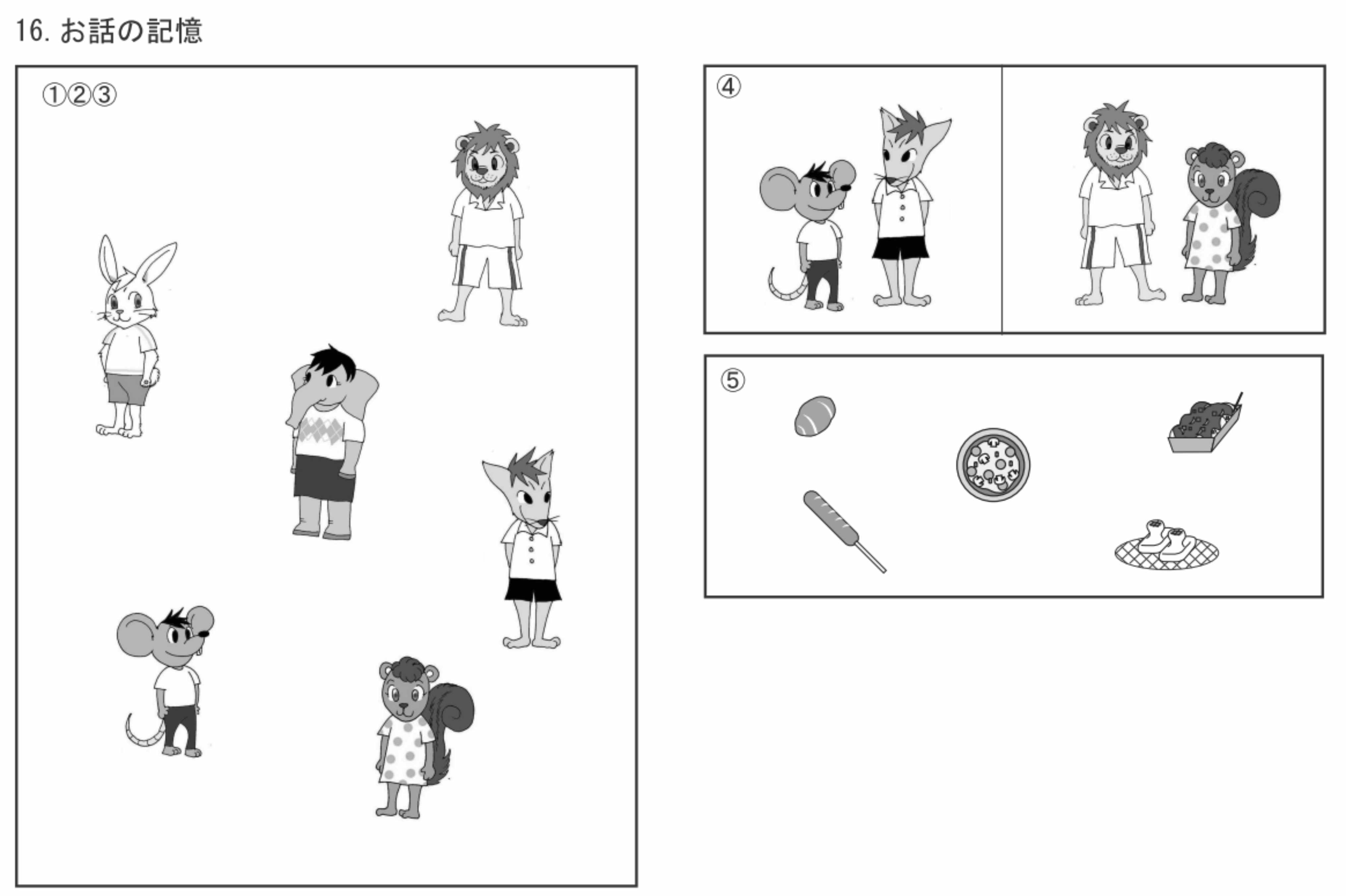 16. お話の記憶

①②③

④

⑤