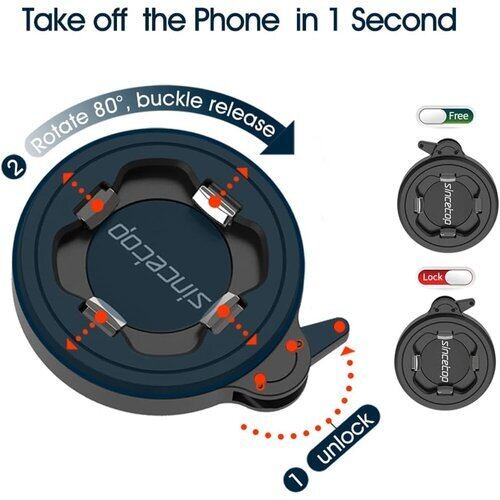 Take off the Phone in 1 Second

2 Rotate 80°, buckle release

sincetop

1 unlock

Free

sincetop

Lock

sincetop