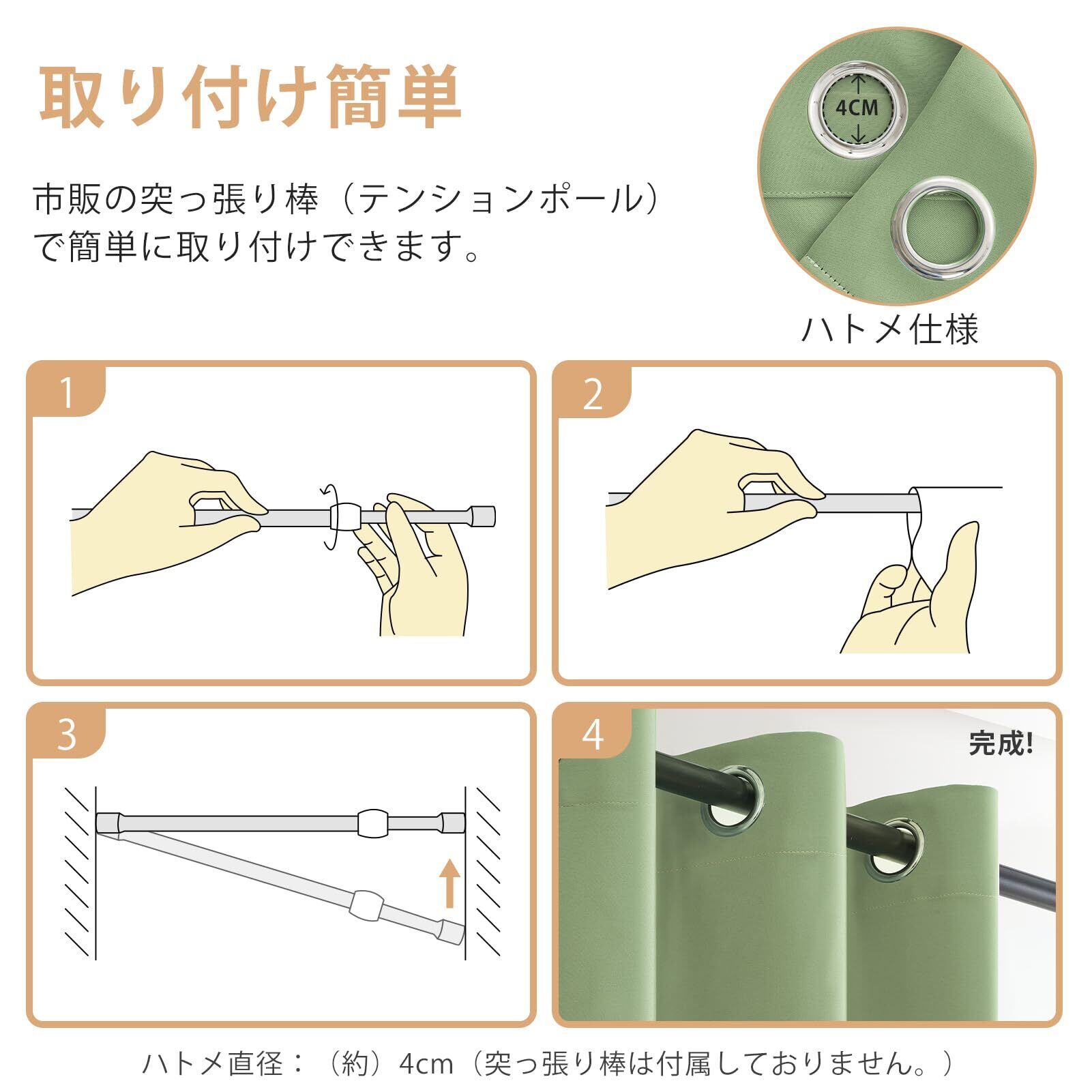 取り付け簡単

市販の突っ張り棒（テンションポール）で簡単に取り付けできます。

4CM

ハトメ仕様

1

2

3

4

完成!

ハトメ直径：（約）4cm（突っ張り棒は付属しておりません。）