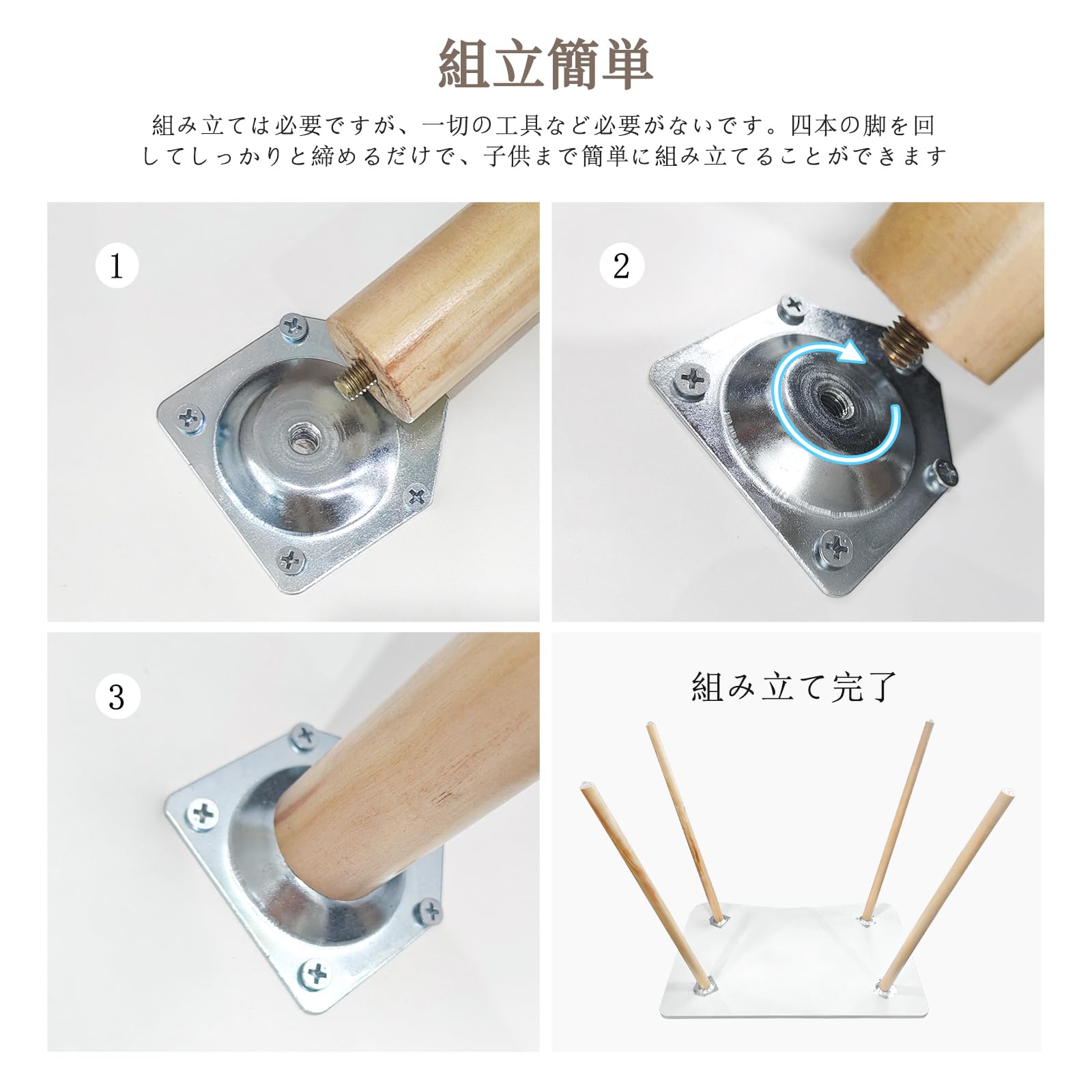 組立簡単

組み立ては必要ですが、一切の工具など必要がないです。四本の脚を回してしっかりと締めるだけで、子供まで簡単に組み立てることができます

1

2

3

組み立て完了