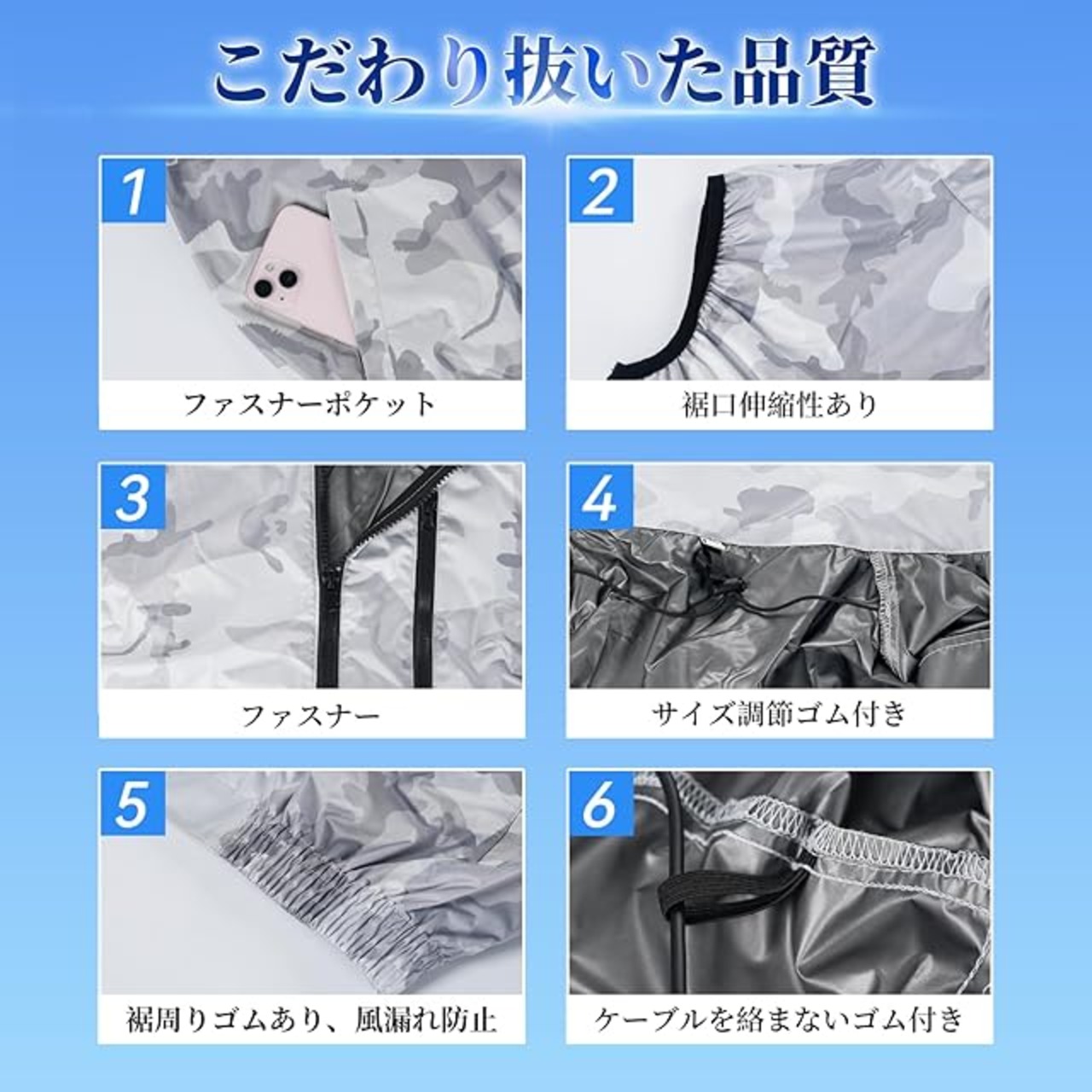 こだわり抜いた品質

1
ファスナーポケット

2
裾口伸縮性あり

3
ファスナー

4
サイズ調節ゴム付き

5
裾周りゴムあり、風漏れ防止

6
ケーブルを絡まないゴム付き