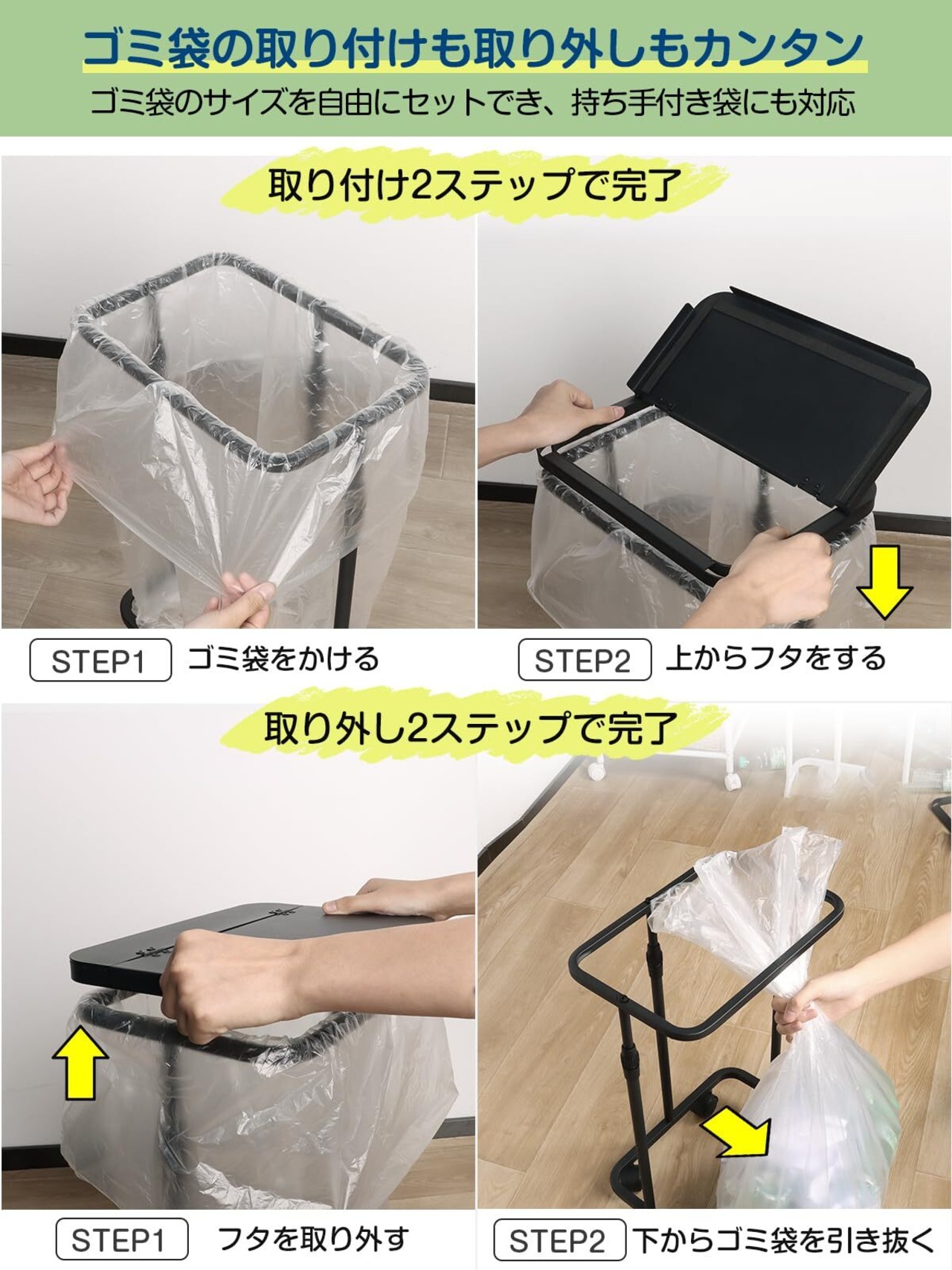 ゴミ袋の取り付けも取り外しもカンタン
ゴミ袋のサイズを自由にセットでき、持ち手付き袋にも対応

取り付け2ステップで完了

STEP1 ゴミ袋をかける

STEP2 上からフタをする

取り外し2ステップで完了

STEP1 フタを取り外す

STEP2 下からゴミ袋を引き抜く