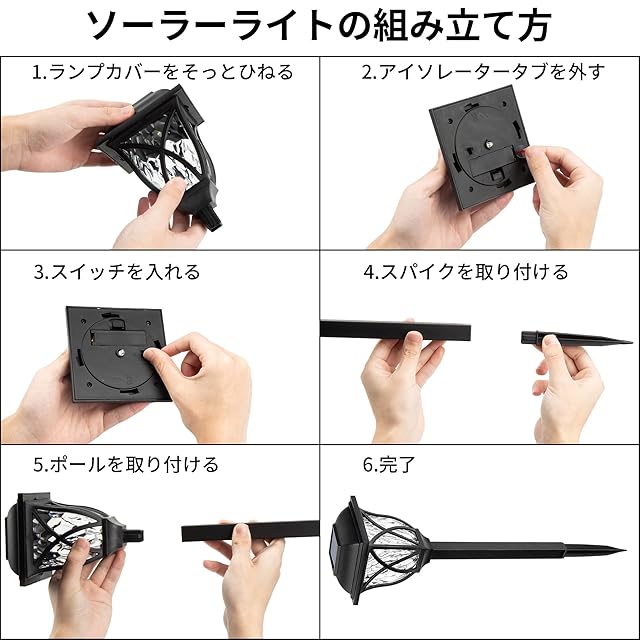 ソーラーライトの組み立て方

1.ランプカバーをそっとひねる

2.アイソレータータブを外す

3.スイッチを入れる

4.スパイクを取り付ける

5.ポールを取り付ける

6.完了