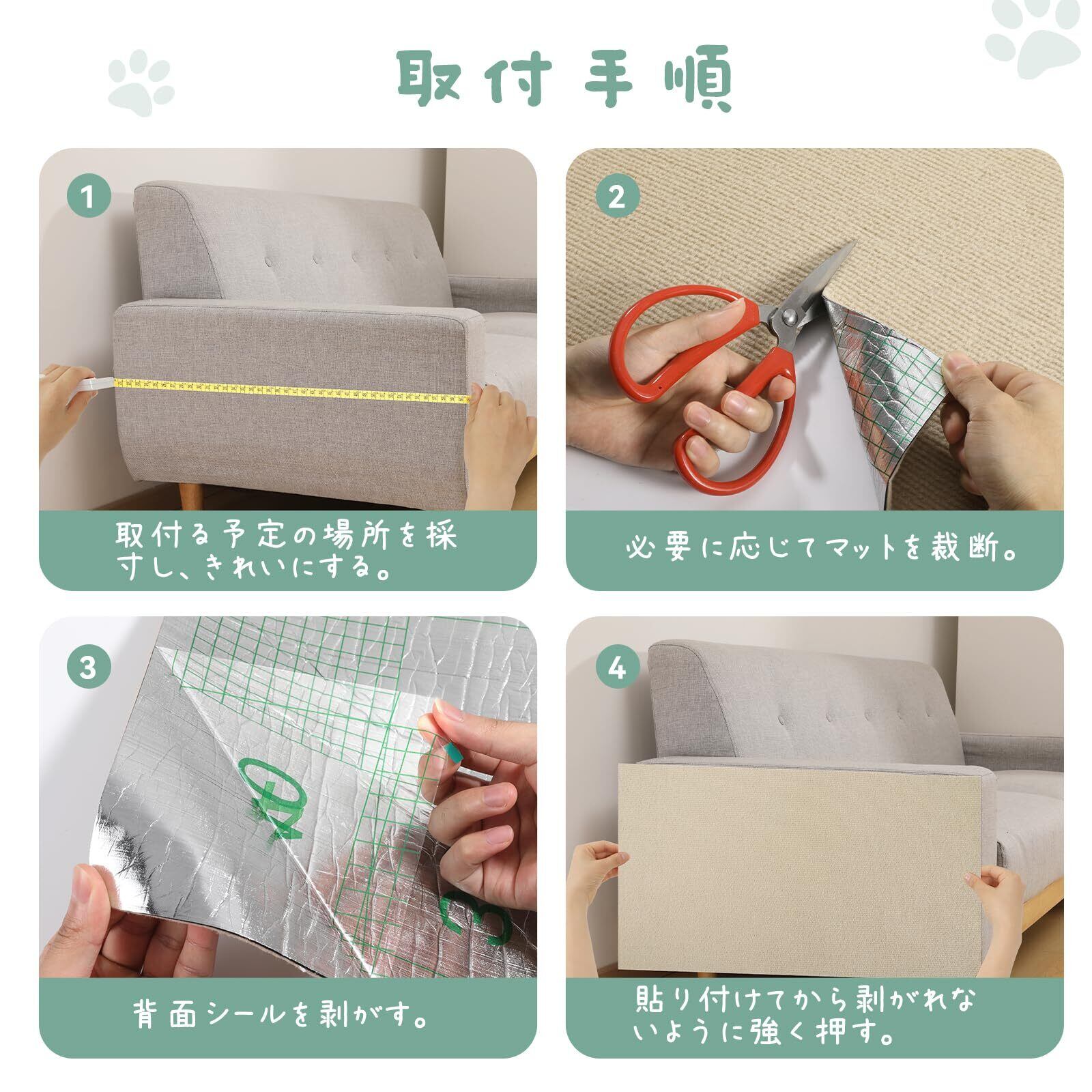 取付手順

1

取付る予定の場所を採寸し、きれいにする。

2

必要に応じてマットを裁断。

3

背面シールを剥がす。

4

貼り付けてから剥がれないように強く押す。