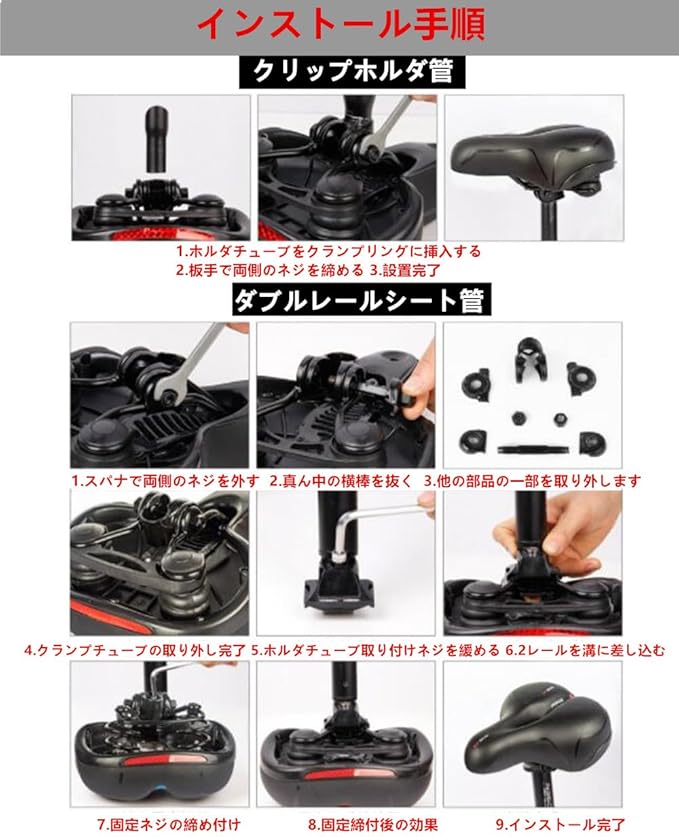 インストール手順

クリップホルダ管

1.ホルダチューブをクランプリングに挿入する
2.板手で両側のネジを締める 3.設置完了

ダブルレールシート管

1.スパナで両側のネジを外す 2.真ん中の横棒を抜く 3.他の部品の一部を取り外します

4.クランプチューブの取り外し完了 5.ホルダチューブ取り付けネジを緩める 6.2レールを溝に差し込む

7.固定ネジの締め付け 8.固定締付後の効果 9.インストール完了