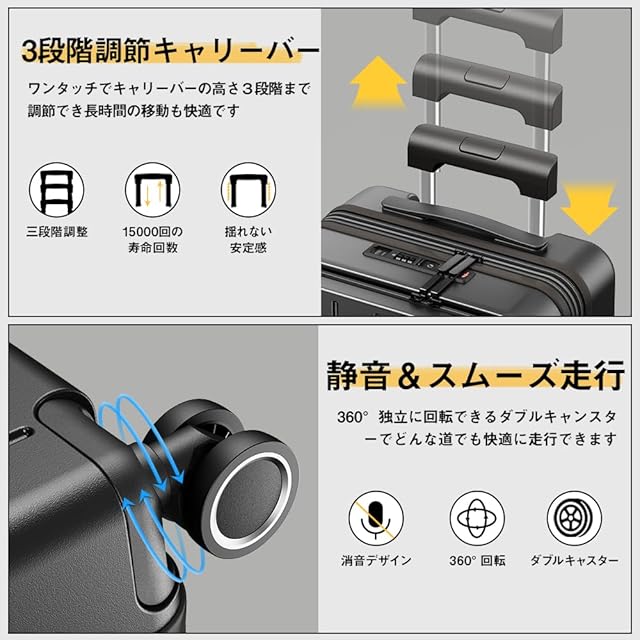 3段階調節キャリーバー

ワンタッチでキャリーバーの高さ３段階まで調節でき長時間の移動も快適です

三段階調整

15000回の寿命回数

揺れない安定感

静音＆スムーズ走行

360° 独立に回転できるダブルキャンスターでどんな道でも快適に走行できます

消音デザイン

360° 回転

ダブルキャスター