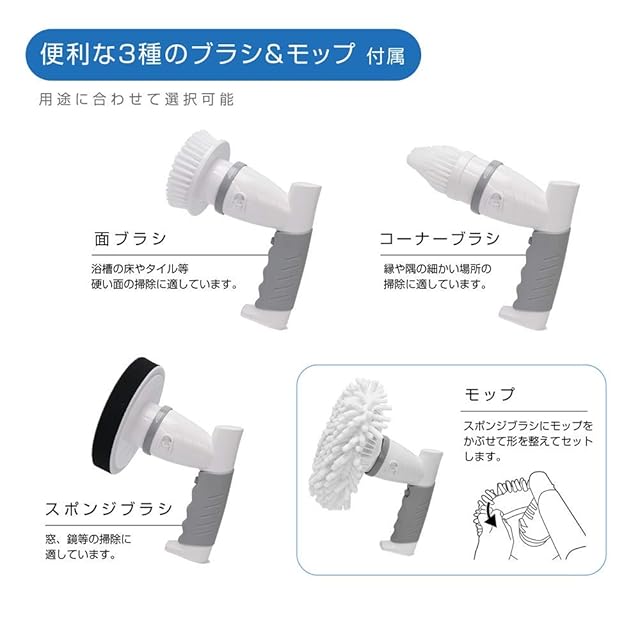 便利な3種のブラシ&モップ 付属

用途に合わせて選択可能

面ブラシ

浴槽の床やタイル等
硬い面の掃除に適しています。

コーナーブラシ

縁や隅の細かい場所の
掃除に適しています。

スポンジブラシ

窓、鏡等の掃除に
適しています。

モップ

スポンジブラシにモップを
かぶせて形を整えてセット
します。