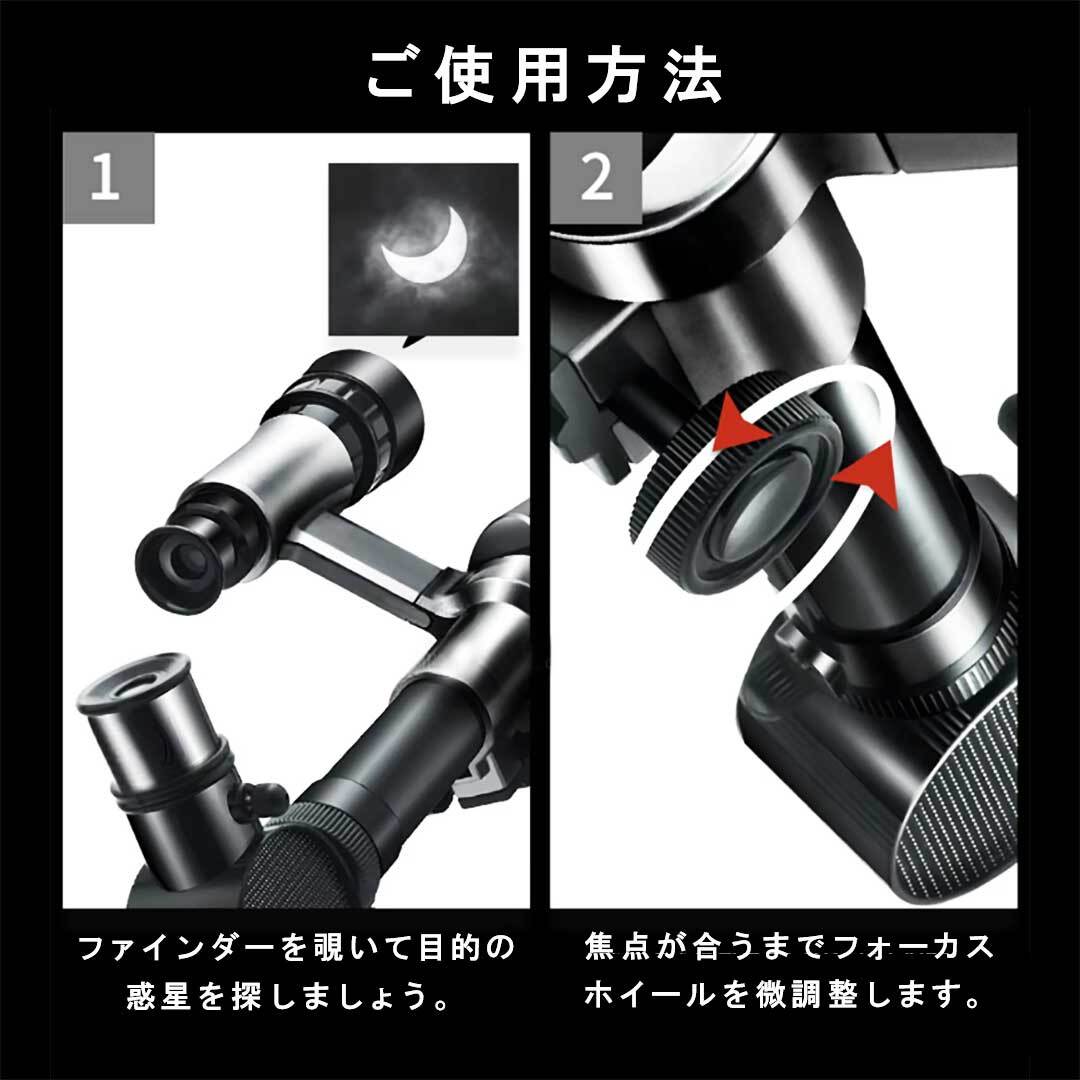 ご使用方法

1

ファインダーを覗いて目的の惑星を探しましょう。

2

焦点が合うまでフォーカスホイールを微調整します。