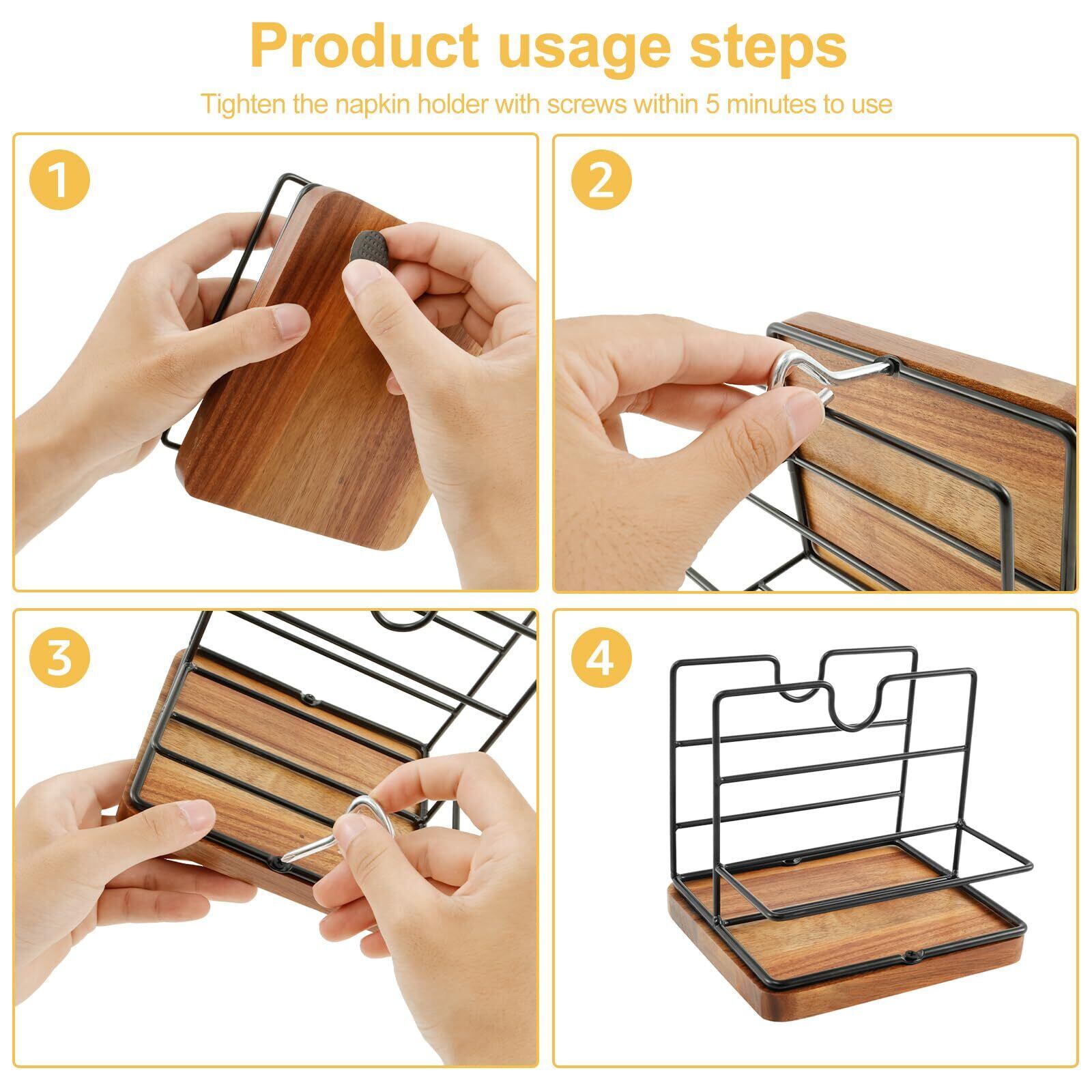 Product usage steps

Tighten the napkin holder with screws within 5 minutes to use

1

2

3

4