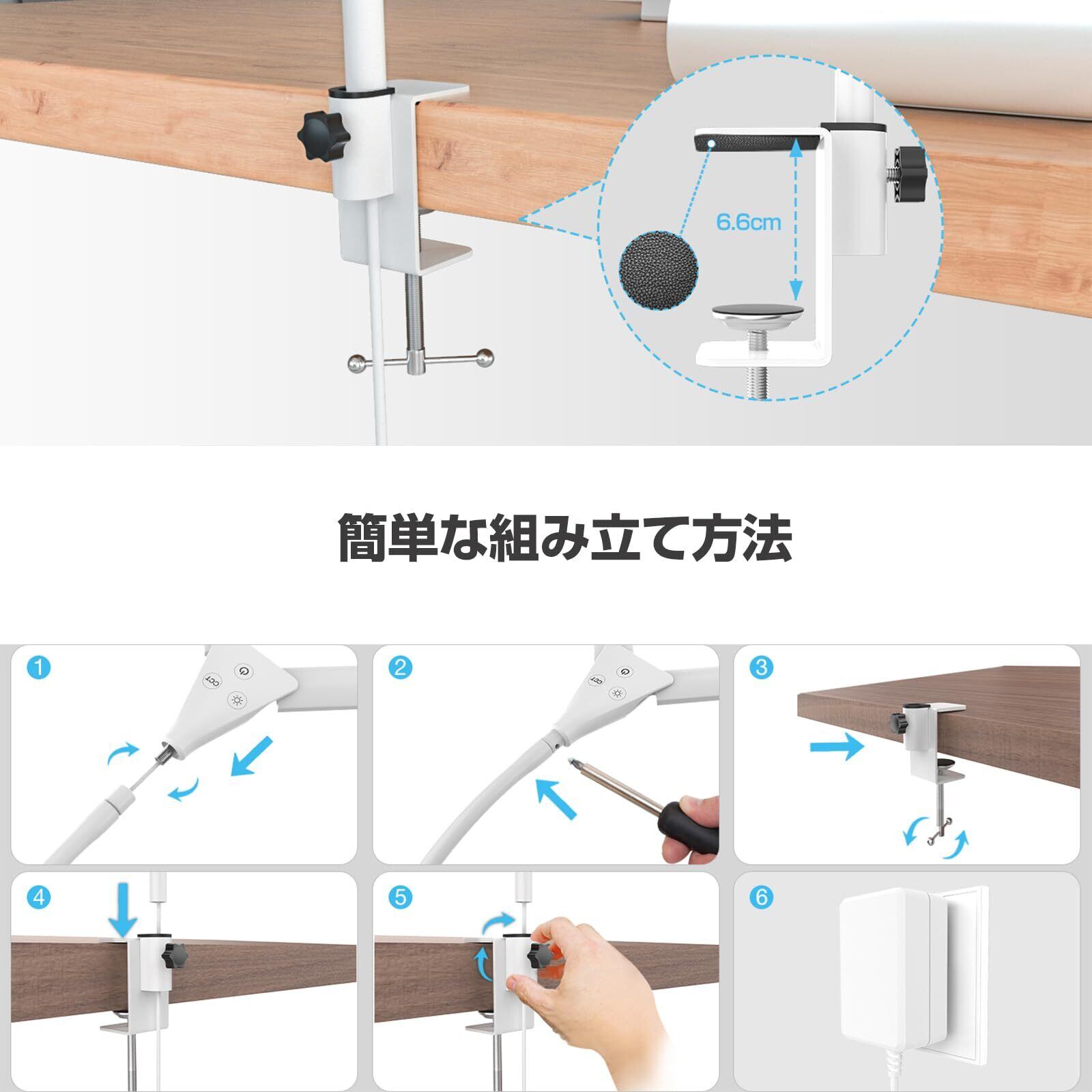 6.6cm

簡単な組み立て方法

1
CCT

2
CCT

3

4

5

6