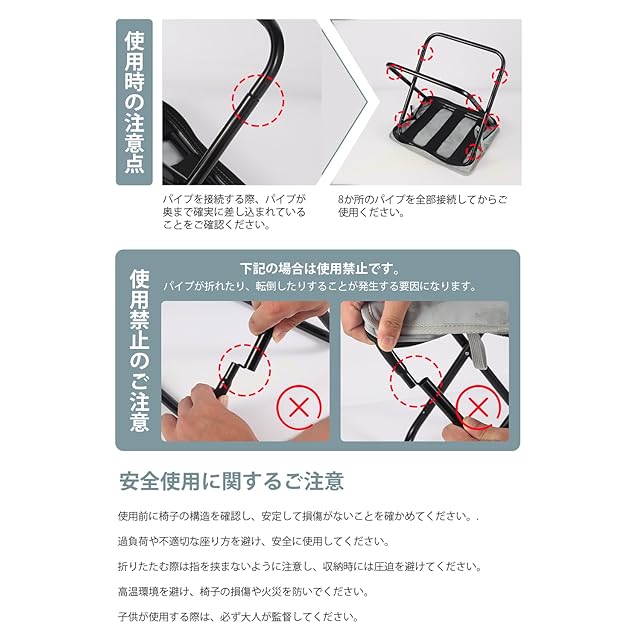 使用時の注意点

パイプを接続する際、パイプが奥まで確実に差し込まれていることをご確認ください。

8か所のパイプを全部接続してからご使用ください。

使用禁止のご注意

下記の場合は使用禁止です。
パイプが折れたり、転倒したりすることが発生する要因になります。

安全使用に関するご注意

使用前に椅子の構造を確認し、安定して損傷がないことを確かめてください。.

過負荷や不適切な座り方を避け、安全に使用してください。

折りたたむ際は指を挟まないように注意し、収納時には圧迫を避けてください。

高温環境を避け、椅子の損傷や火災を防いでください。

子供が使用する際は、必ず大人が監督してください。