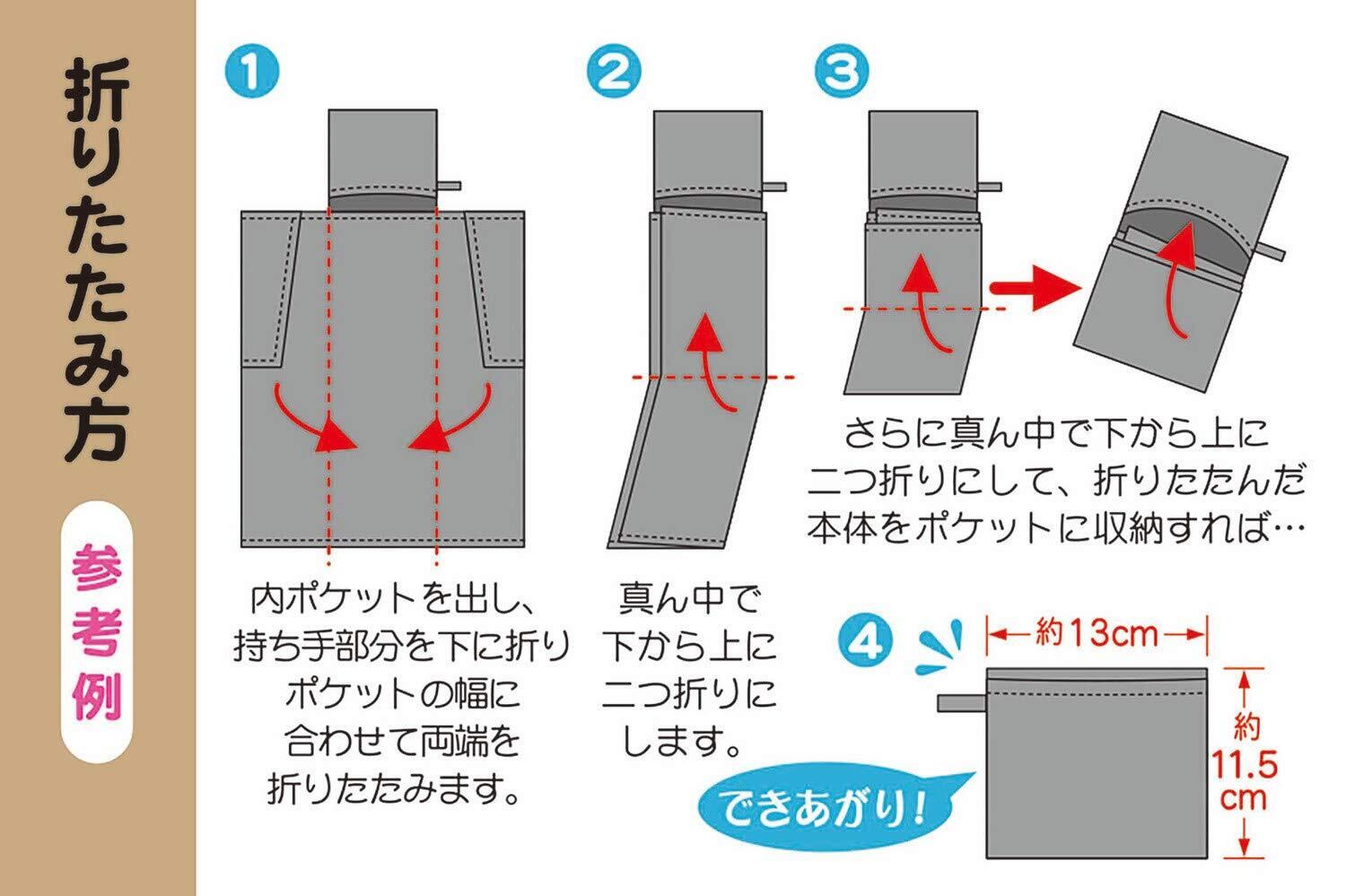 折りたたみ方

参考例

1

内ポケットを出し、持ち手部分を下に折りポケットの幅に合わせて両端を折りたたみます。

2

真ん中で下から上に二つ折りにします。

3

さらに真ん中で下から上に二つ折りにして、折りたたんだ本体をポケットに収納すれば…

4

約13cm

約11.5cm

できあがり!