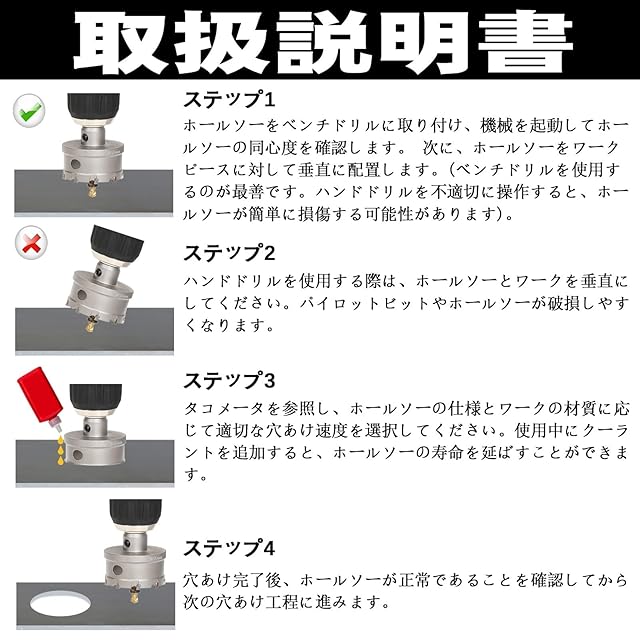 取扱説明書

ステップ1
ホールソーをベンチドリルに取り付け、機械を起動してホールソーの同心度を確認します。 次に、ホールソーをワークピースに対して垂直に配置します。(ベンチドリルを使用するのが最善です。ハンドドリルを不適切に操作すると、ホールソーが簡単に損傷する可能性があります)。

ステップ2
ハンドドリルを使用する際は、ホールソーとワークを垂直にしてください。パイロットビットやホールソーが破損しやすくなります。

ステップ3
タコメータを参照し、ホールソーの仕様とワークの材質に応じて適切な穴あけ速度を選択してください。使用中にクーラントを追加すると、ホールソーの寿命を延ばすことができます。

ステップ4
穴あけ完了後、ホールソーが正常であることを確認してから次の穴あけ工程に進みます。