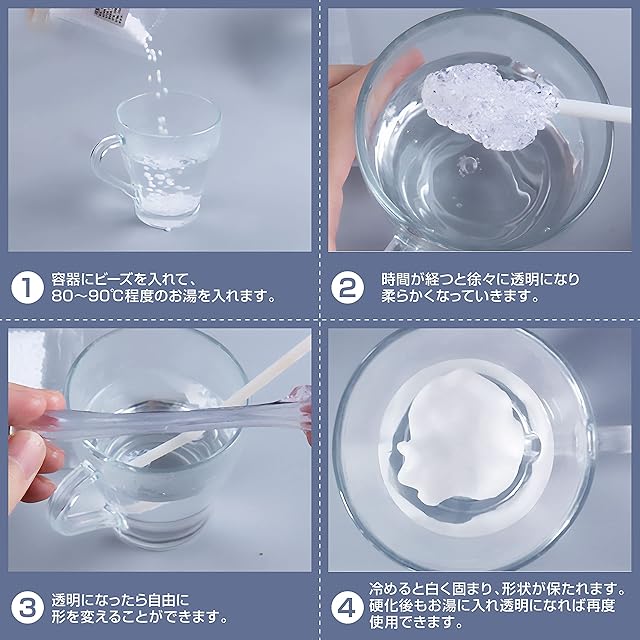 1 容器にビーズを入れて、80～90℃程度のお湯を入れます。

2 時間が経つと徐々に透明になり柔らかくなっていきます。

3 透明になったら自由に形を変えることができます。

4 冷めると白く固まり、形状が保たれます。硬化後もお湯に入れ透明になれば再度使用できます。