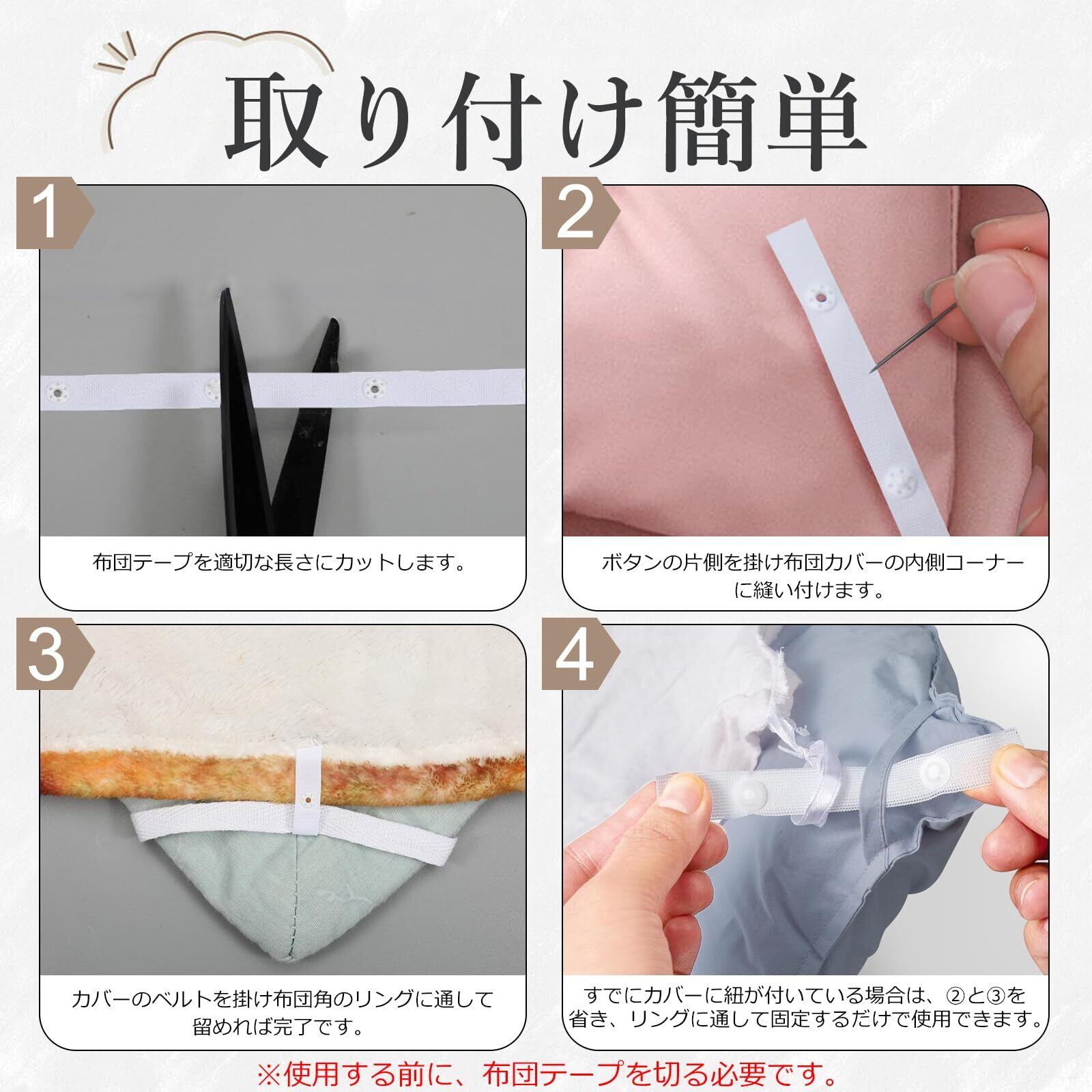 取り付け簡単

1

布団テープを適切な長さにカットします。

2

ボタンの片側を掛け布団カバーの内側コーナーに縫い付けます。

3

カバーのベルトを掛け布団角のリングに通して留めれば完了です。

4

すでにカバーに紐が付いている場合は、②と③を省き、リングに通して固定するだけで使用できます。

※使用する前に、布団テープを切る必要です。