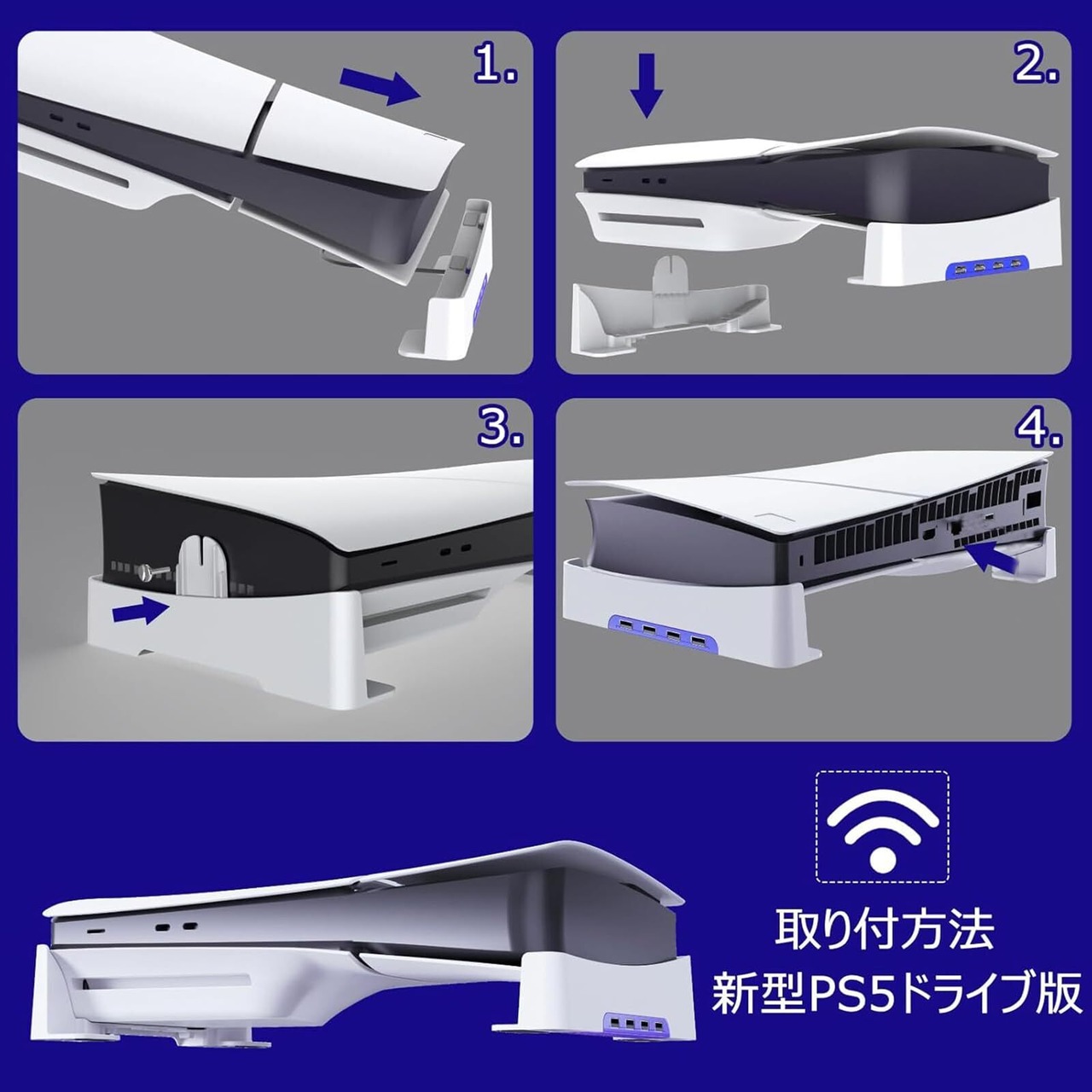 1.

2.

3.

4.

取り付方法
新型PS5ドライブ版