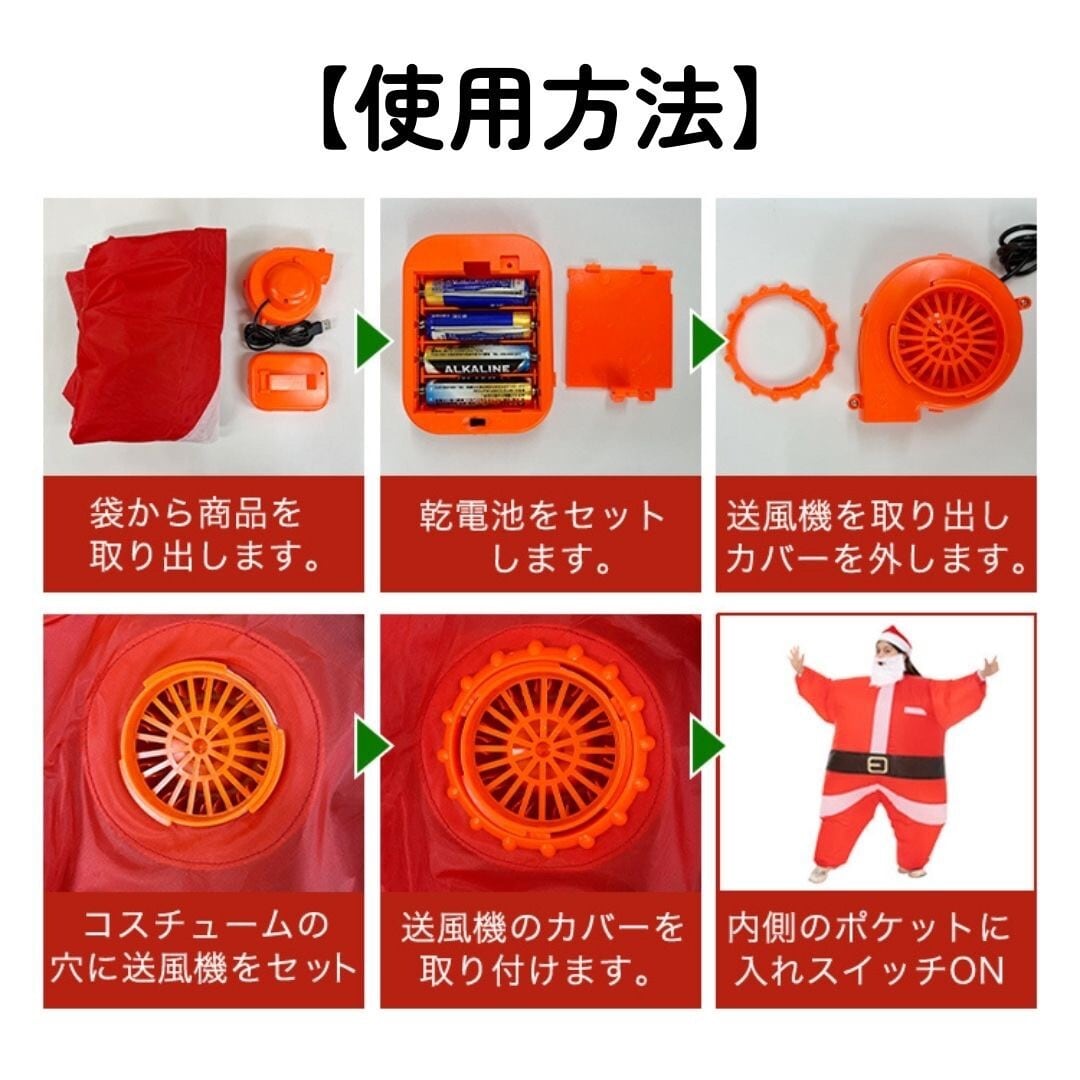 【使用方法】

ALKALINE

袋から商品を取り出します。

乾電池をセットします。

送風機を取り出しカバーを外します。

コスチュームの穴に送風機をセット

送風機のカバーを取り付けます。

内側のポケットに入れスイッチON