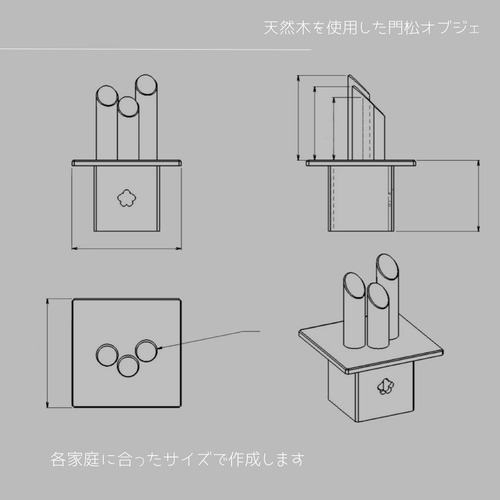 天然木を使用した門松オブジェ

各家庭に合ったサイズで作成します