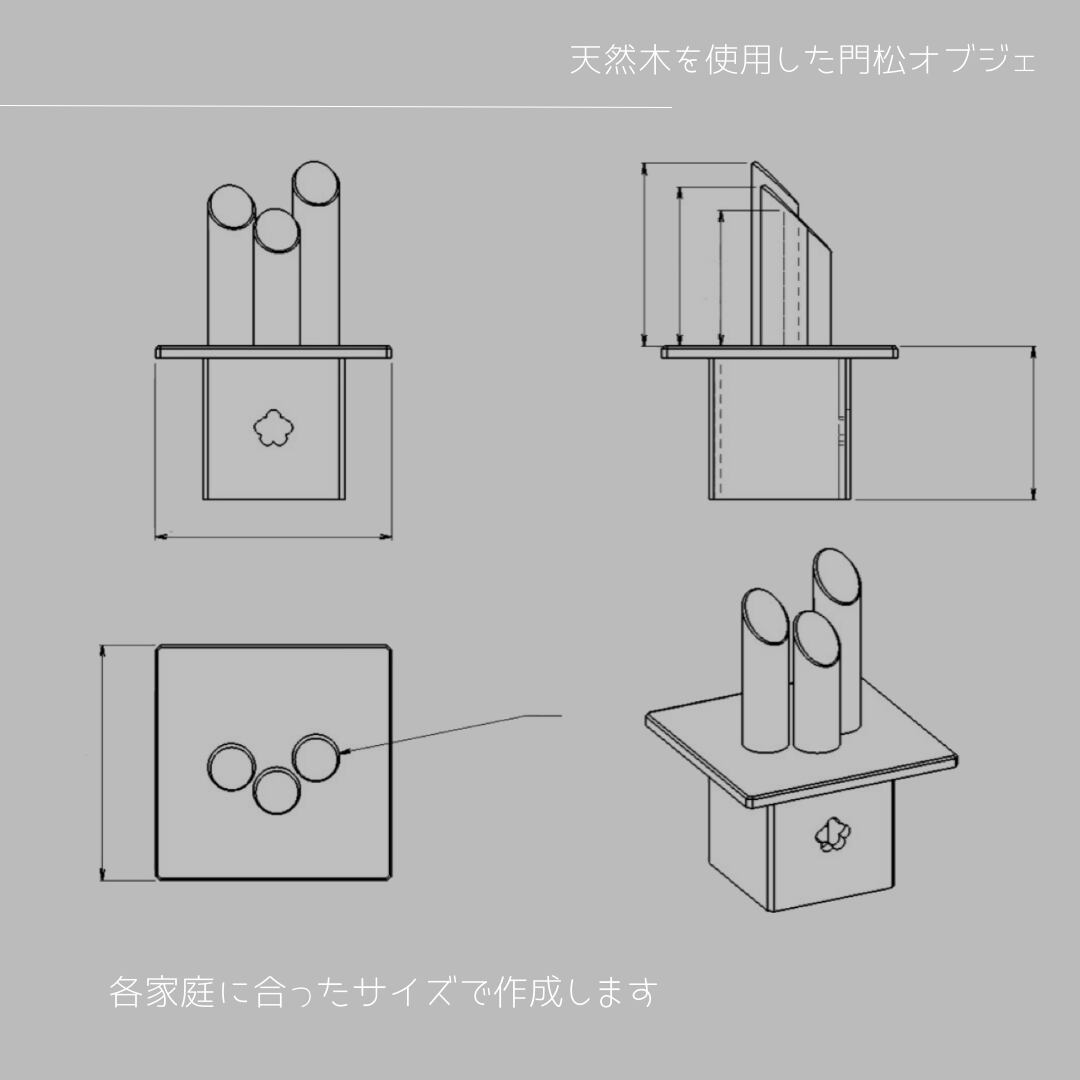 天然木を使用した門松オブジェ

各家庭に合ったサイズで作成します