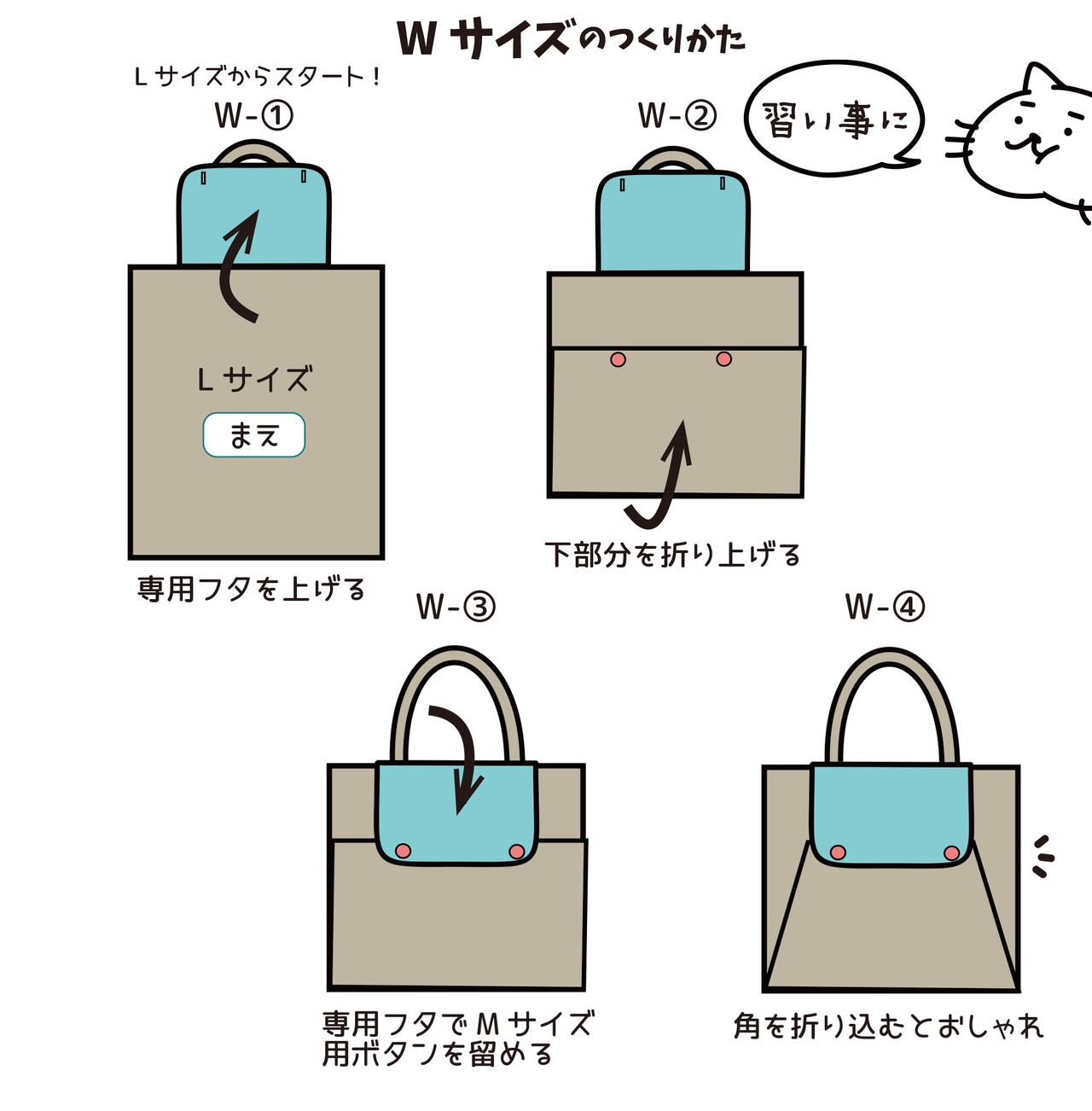 W サイズのつくりかた

L サイズからスタート！

W-①

L サイズ

まえ

専用フタを上げる

W-②

習い事に

下部分を折り上げる

W-③

専用フタで M サイズ用ボタンを留める

W-④

角を折り込むとおしゃれ