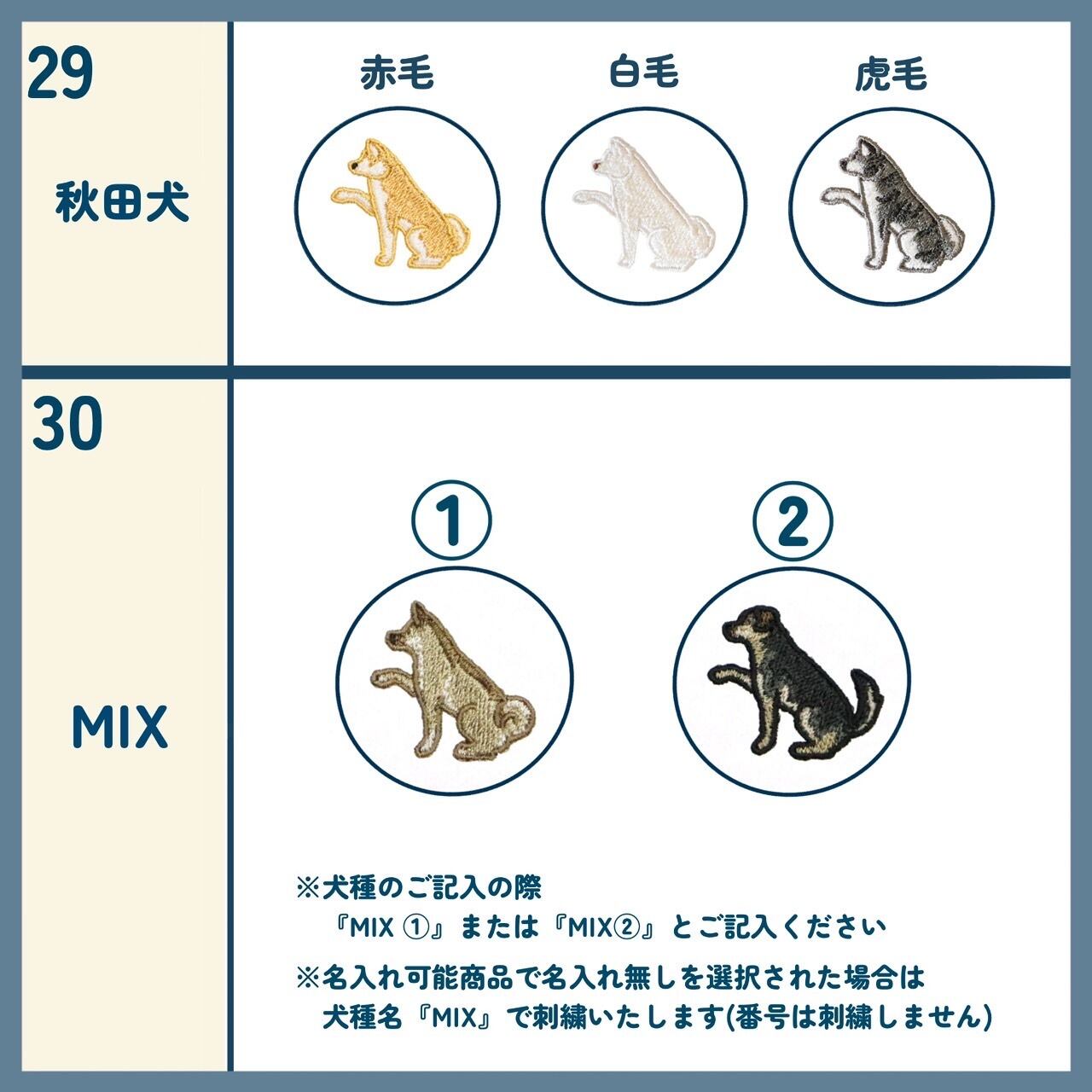 29

秋田犬

赤毛 白毛 虎毛

30

MIX

①

②

※犬種のご記入の際
『MIX ①』または『MIX②』とご記入ください

※名入れ可能商品で名入れ無しを選択された場合は
犬種名『MIX』で刺繍いたします(番号は刺繍しません)