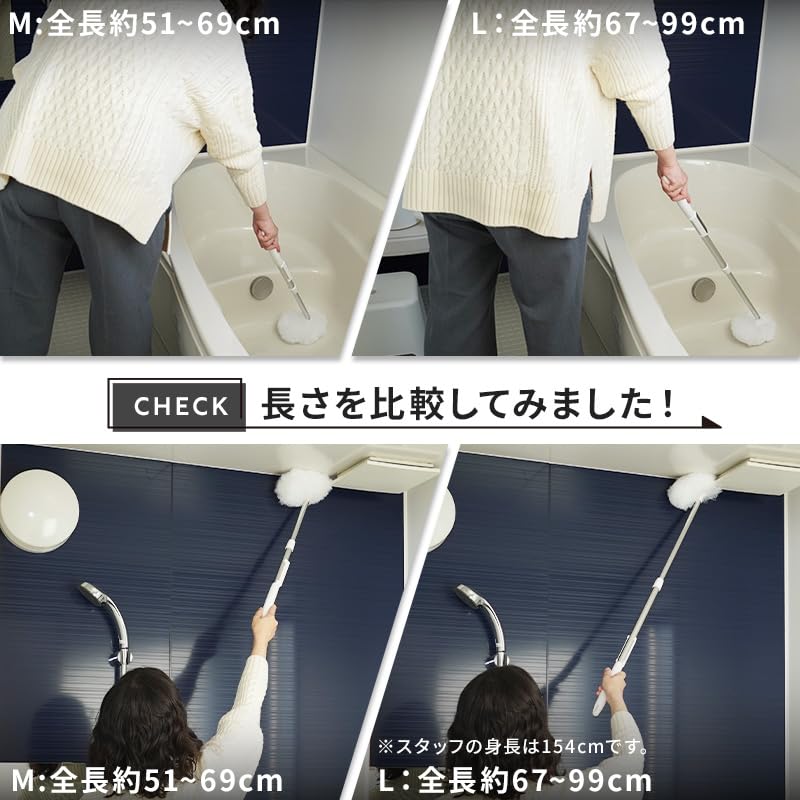 M:全長約51~69cm

L：全長約67~99cm

CHECK 長さを比較してみました！

M:全長約51~69cm

※スタッフの身長は154cmです。

L：全長約67~99cm