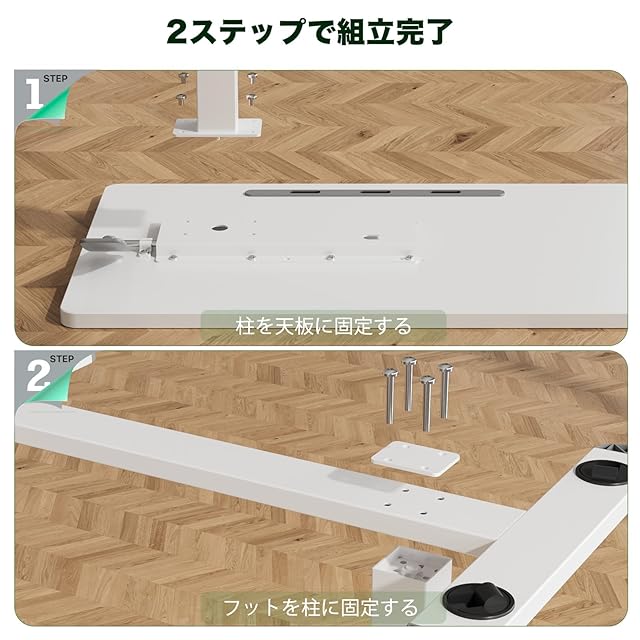 2ステップで組立完了

1 STEP

柱を天板に固定する

2 STEP

フットを柱に固定する