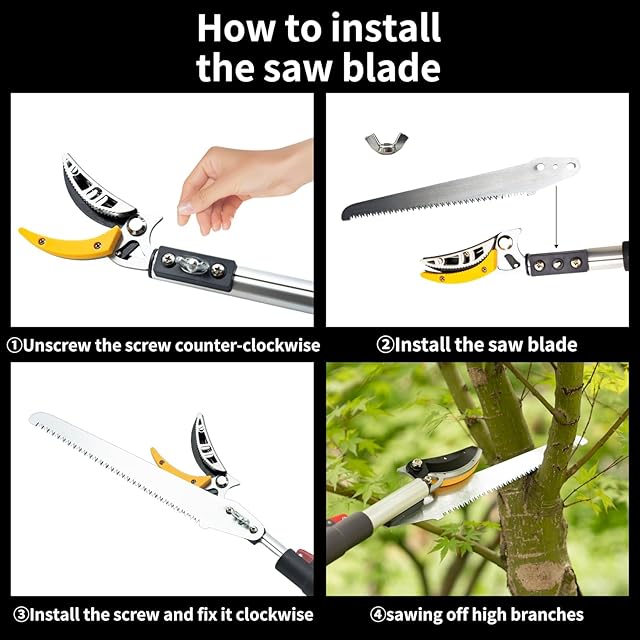 How to install the saw blade

①Unscrew the screw counter-clockwise

②Install the saw blade

③Install the screw and fix it clockwise

④sawing off high branches