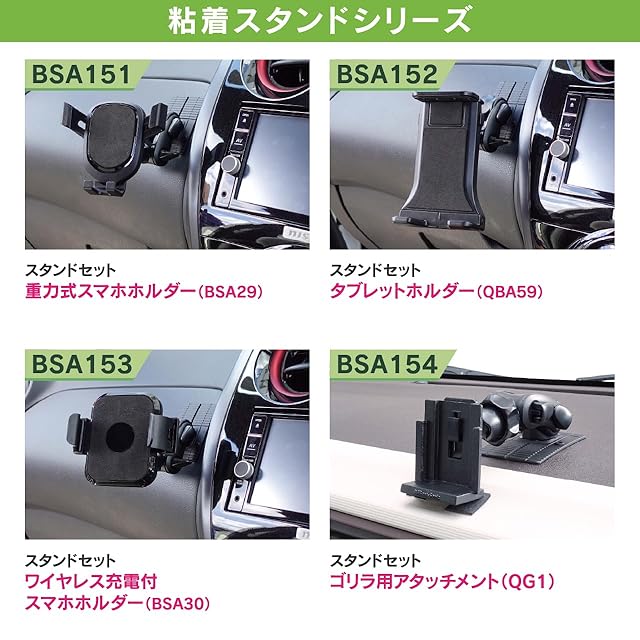 粘着スタンドシリーズ

BSA151

スタンドセット
重力式スマホホルダー(BSA29)

BSA152

スタンドセット
タブレットホルダー(QBA59)

BSA153

スタンドセット
ワイヤレス充電付
スマホホルダー(BSA30)

BSA154

スタンドセット
ゴリラ用アタッチメント(QG1)