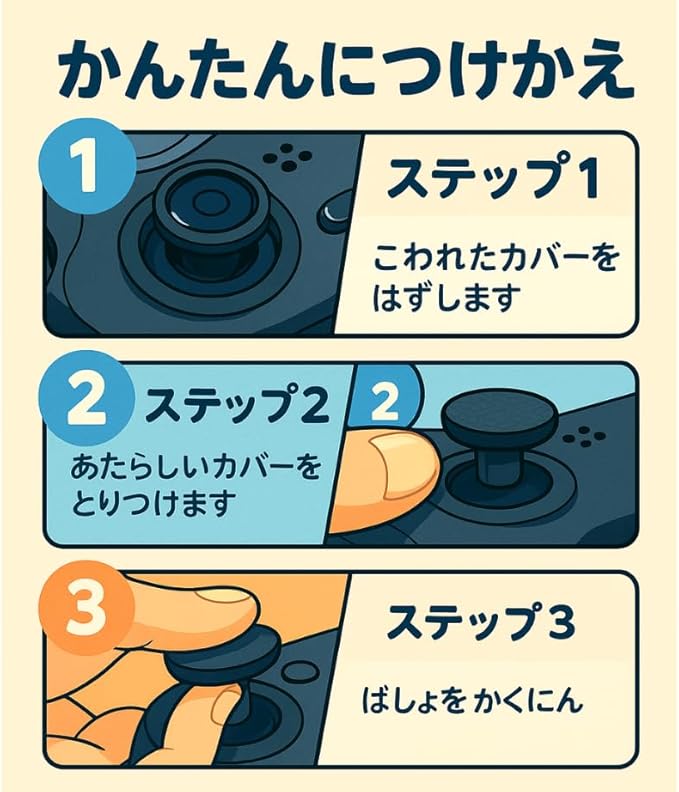 かんたんにつけかえ

1

ステップ1

こわれたカバーをはずします

2

ステップ2

あたらしいカバーをとりつけます

2

3

ステップ3

ばしょを かくにん