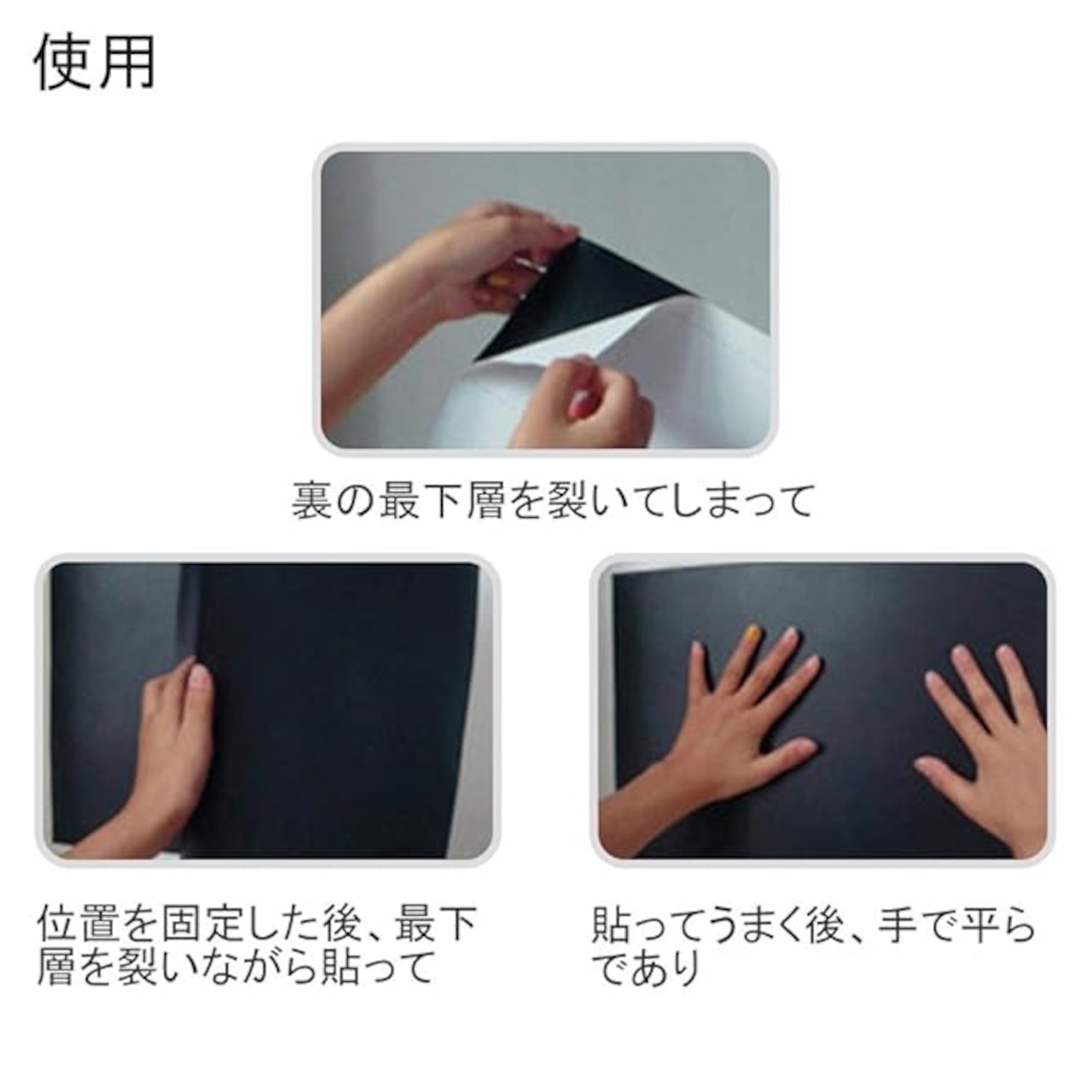 使用

裏の最下層を裂いてしまって

位置を固定した後、最下層を裂いながら貼って

貼ってうまく後、手で平らであり