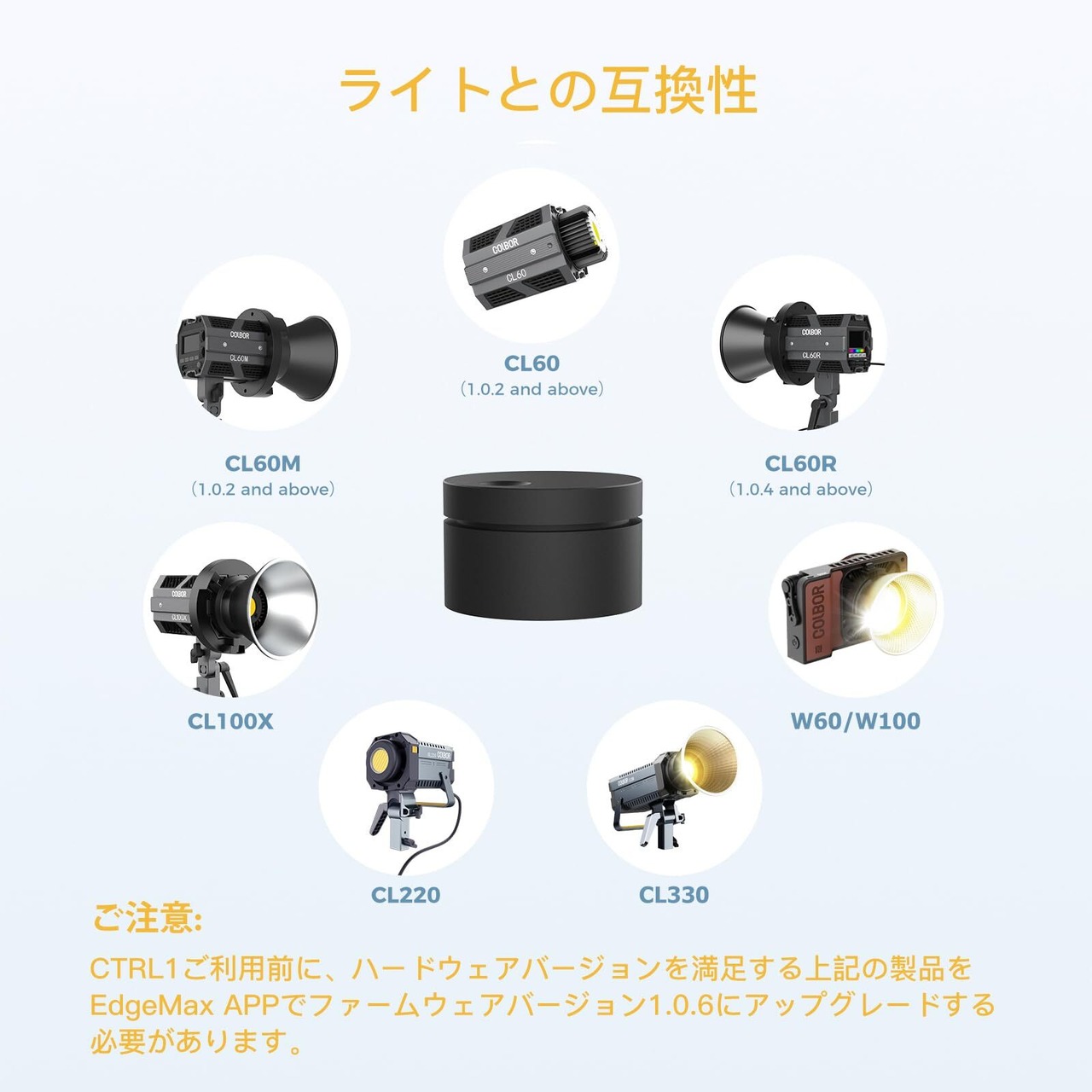 ライトとの互換性

COLBOR
CL60

CL60
（1.0.2 and above）

COLBOR
CL60M

CL60M
（1.0.2 and above）

COLBOR
CL60R

CL60R
（1.0.4 and above）

COLBOR
CL100X

CL100X

COLBOR

W60/W100

COLBOR

CL220

COLBOR

CL330

ご注意:
CTRL1ご利用前に、ハードウェアバージョンを満足する上記の製品をEdgeMax APPでファームウェアバージョン1.0.6にアップグレードする必要があります。