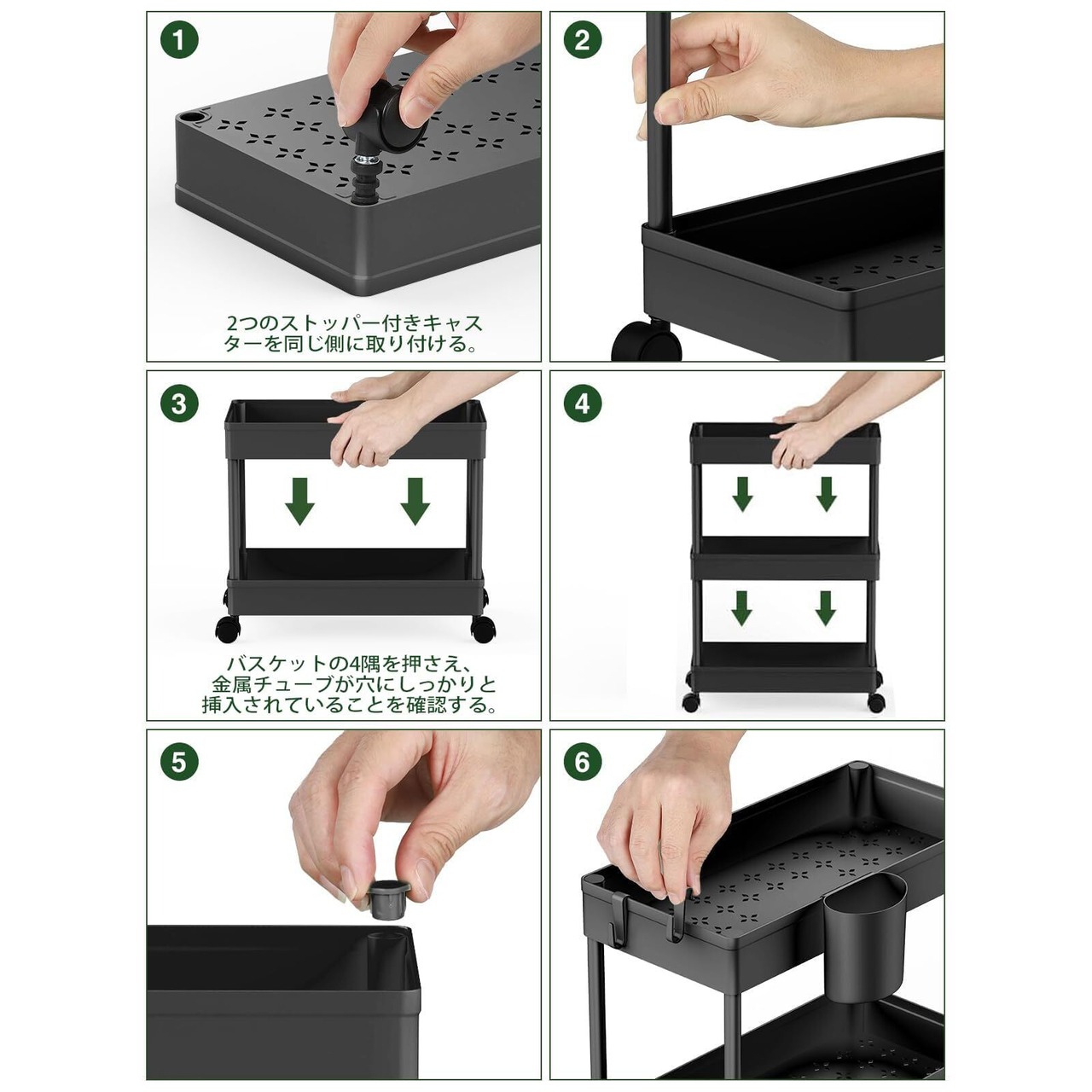 1

2つのストッパー付きキャスターを同じ側に取り付ける。

2

3

バスケットの4隅を押さえ、金属チューブが穴にしっかりと挿入されていることを確認する。

4

5

6