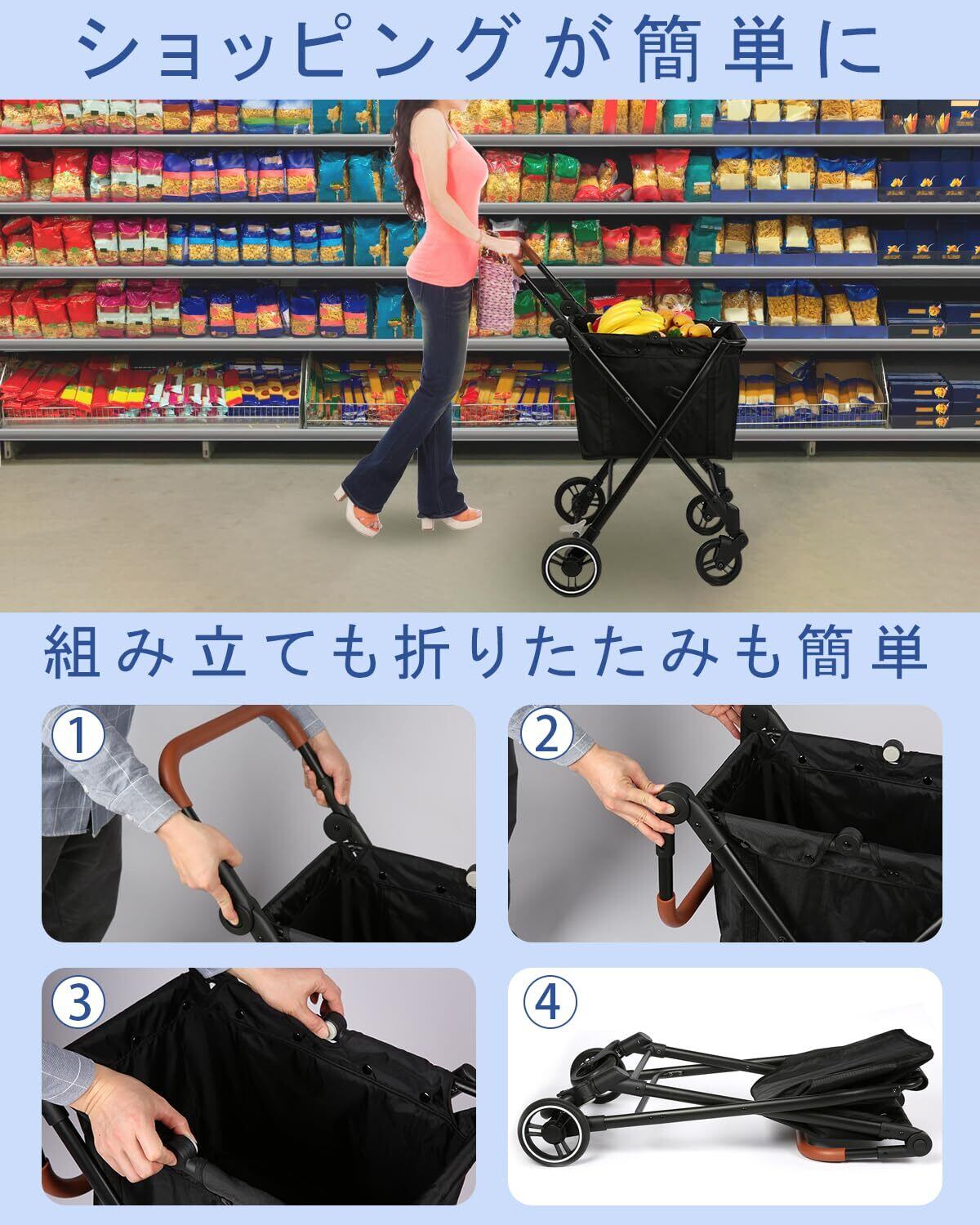 ショッピングが簡単に

組み立ても折りたたみも簡単

①

②

③

④