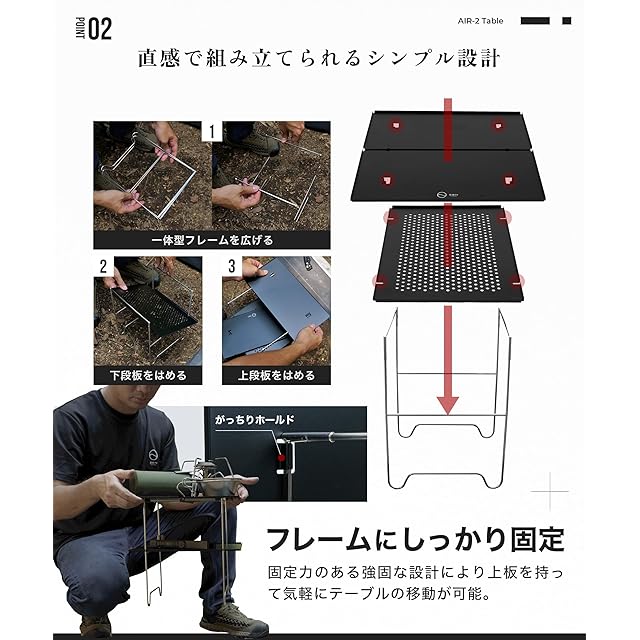 POINT 02

AIR-2 Table

直感で組み立てられるシンプル設計

1

一体型フレームを広げる

2

下段板をはめる

3

上段板をはめる

がっちりホールド

フレームにしっかり固定

固定力のある強固な設計により上板を持って気軽にテーブルの移動が可能。