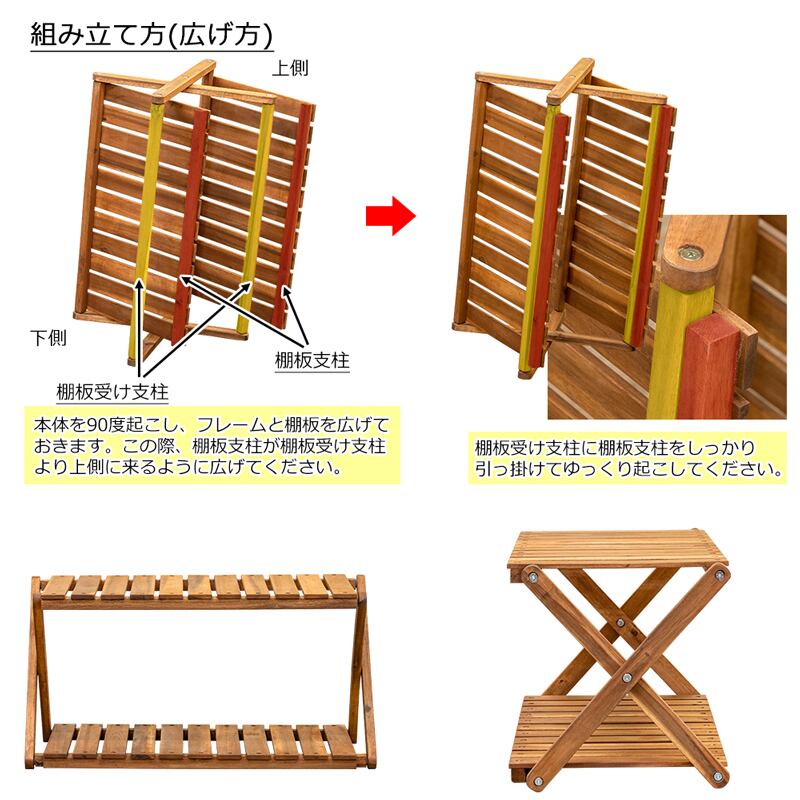 組み立て方(広げ方)

上側

下側

棚板支柱

棚板受け支柱

本体を90度起こし、フレームと棚板を広げておきます。この際、棚板支柱が棚板受け支柱より上側に来るように広げてください。

棚板受け支柱に棚板支柱をしっかり引っ掛けてゆっくり起こしてください。