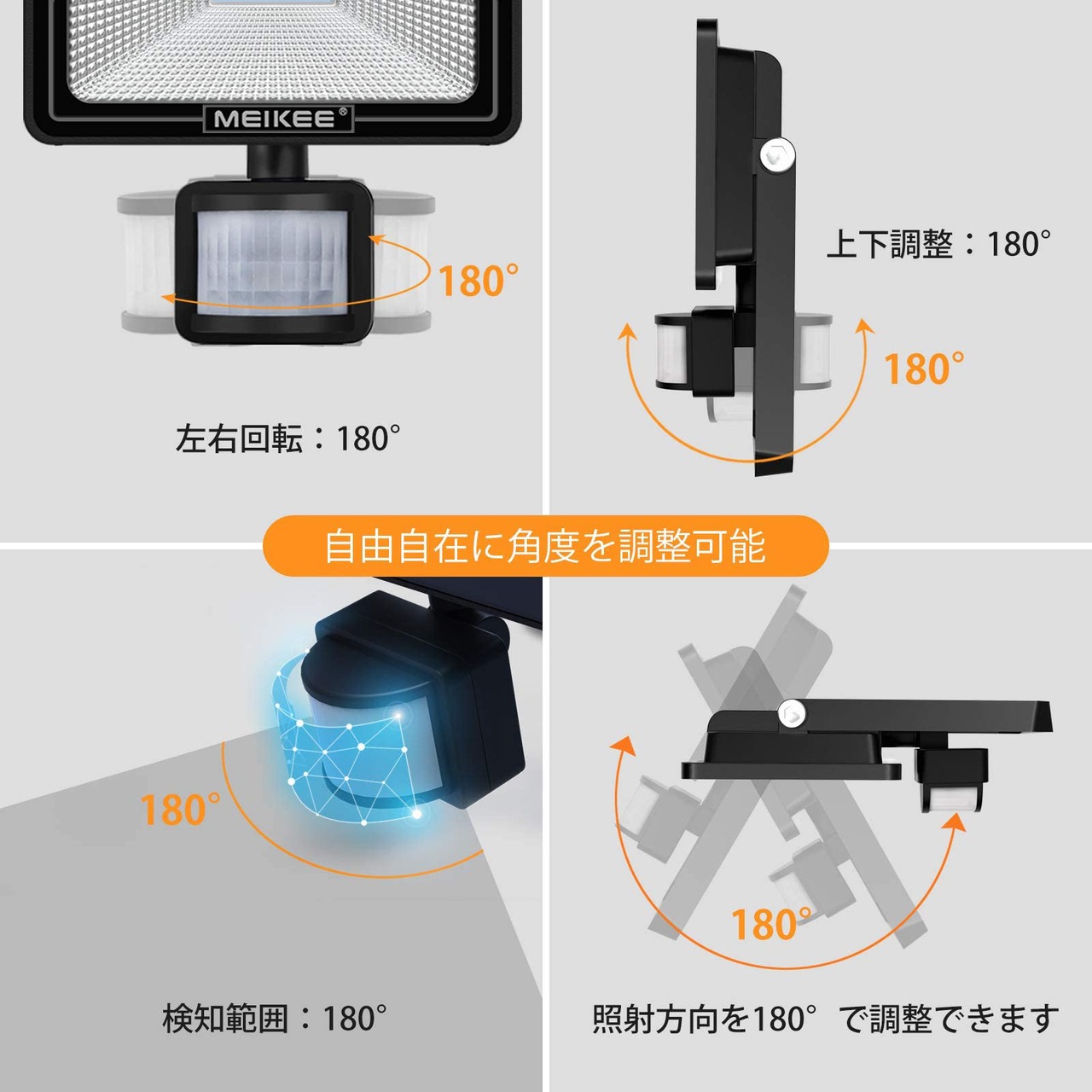 MEIKEE®

180°

左右回転：180°

上下調整：180°

180°

自由自在に角度を調整可能

180°

検知範囲：180°

180°

照射方向を180°で調整できます