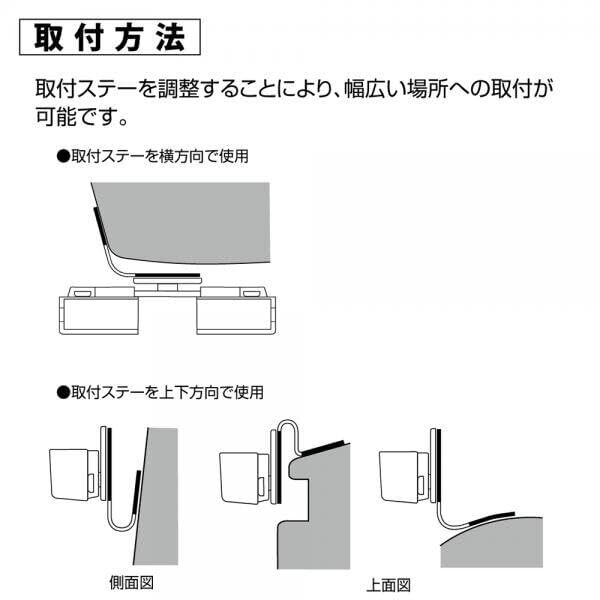 取付方法

取付ステーを調整することにより、幅広い場所への取付が可能です。

●取付ステーを横方向で使用

●取付ステーを上下方向で使用

側面図

上面図